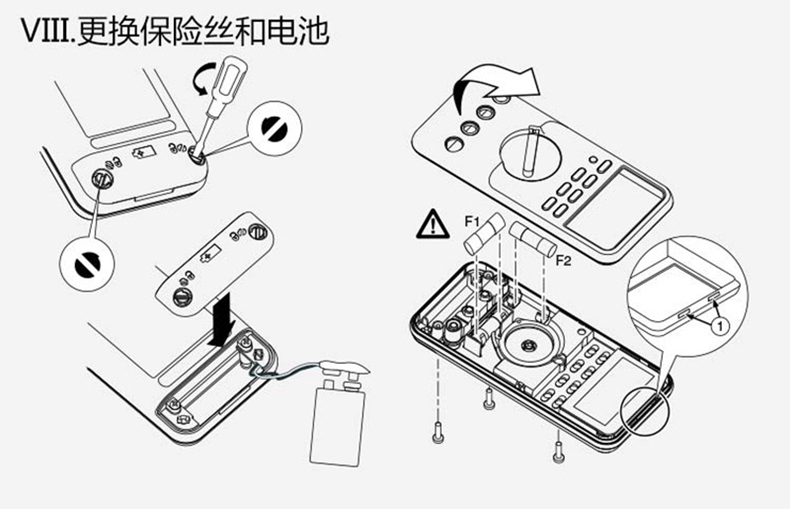 VIII.更换保险丝和电池

F1

F2

1