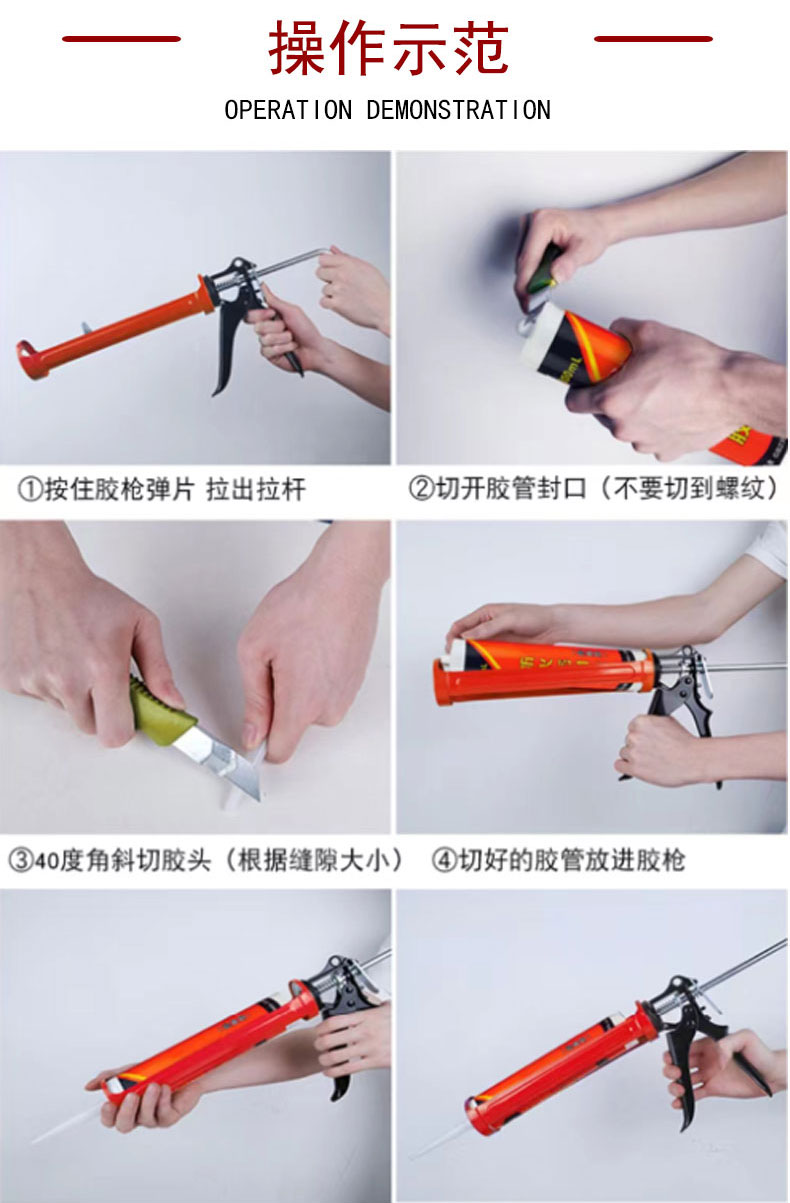 操作示范

OPERATION DEMONSTRATION

①按住胶枪弹片 拉出拉杆

②切开胶管封口（不要切到螺纹）

③40度角斜切胶头（根据缝隙大小）

④切好的胶管放进胶枪