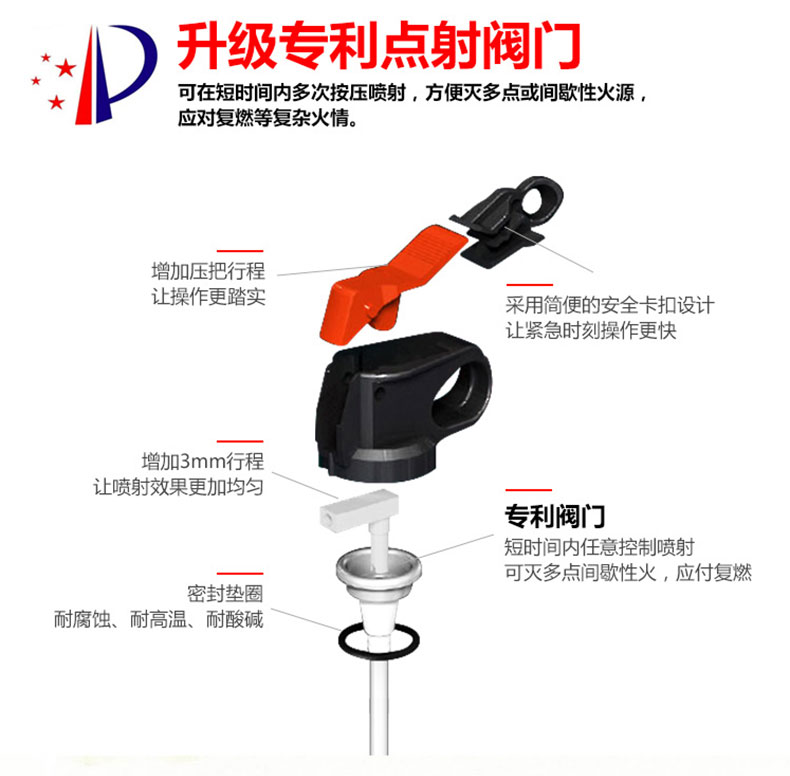 升级专利点射阀门

可在短时间内多次按压喷射，方便灭多点或间歇性火源，应对复燃等复杂火情。

增加压把行程
让操作更踏实

采用简便的安全卡扣设计
让紧急时刻操作更快

增加3mm行程
让喷射效果更加均匀

专利阀门
短时间内任意控制喷射
可灭多点间歇性火，应付复燃

密封垫圈
耐腐蚀、耐高温、耐酸碱