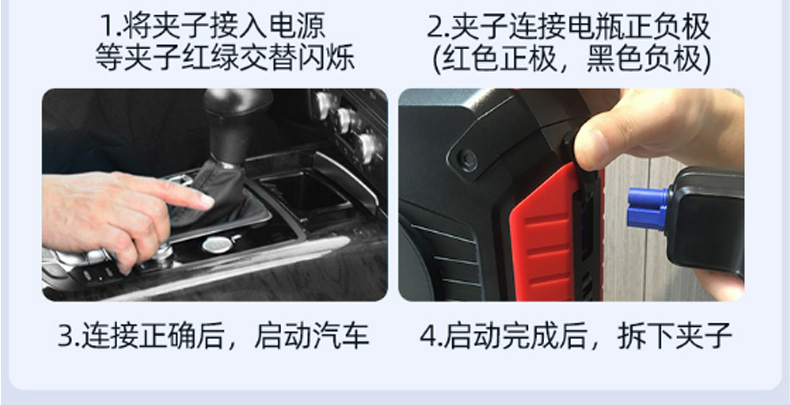 1.将夹子接入电源
等夹子红绿交替闪烁

2.夹子连接电瓶正负极
(红色正极，黑色负极)

3.连接正确后，启动汽车

4.启动完成后，拆下夹子