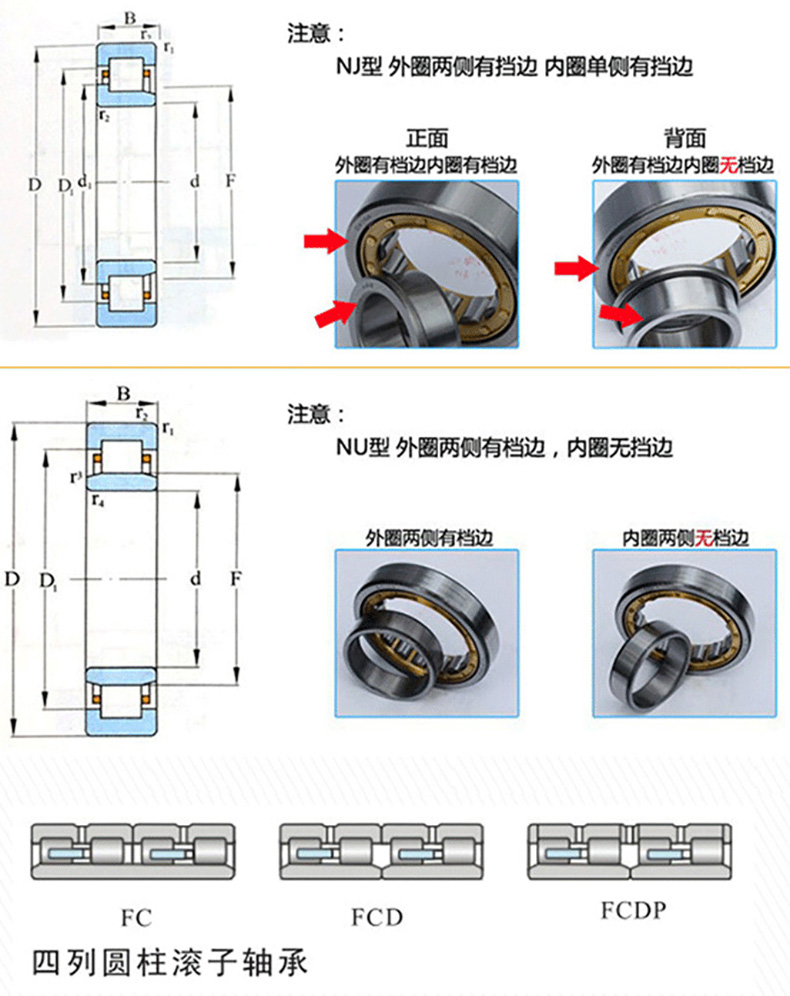 B
$r_s$
$r_1$
$r_2$
D
$D_1$
$d_1$
d
F

注意：
NJ型 外圈两侧有挡边 内圈单侧有挡边

正面
外圈有档边内圈有档边

背面
外圈有档边内圈无档边

B
$r_2$
$r_1$
$r^3$
$r_4$
D
$D_1$
d
F

注意：
NU型 外圈两侧有档边，内圈无挡边

外圈两侧有档边

内圈两侧无档边

FC
FCD
FCDP

四列圆柱滚子轴承