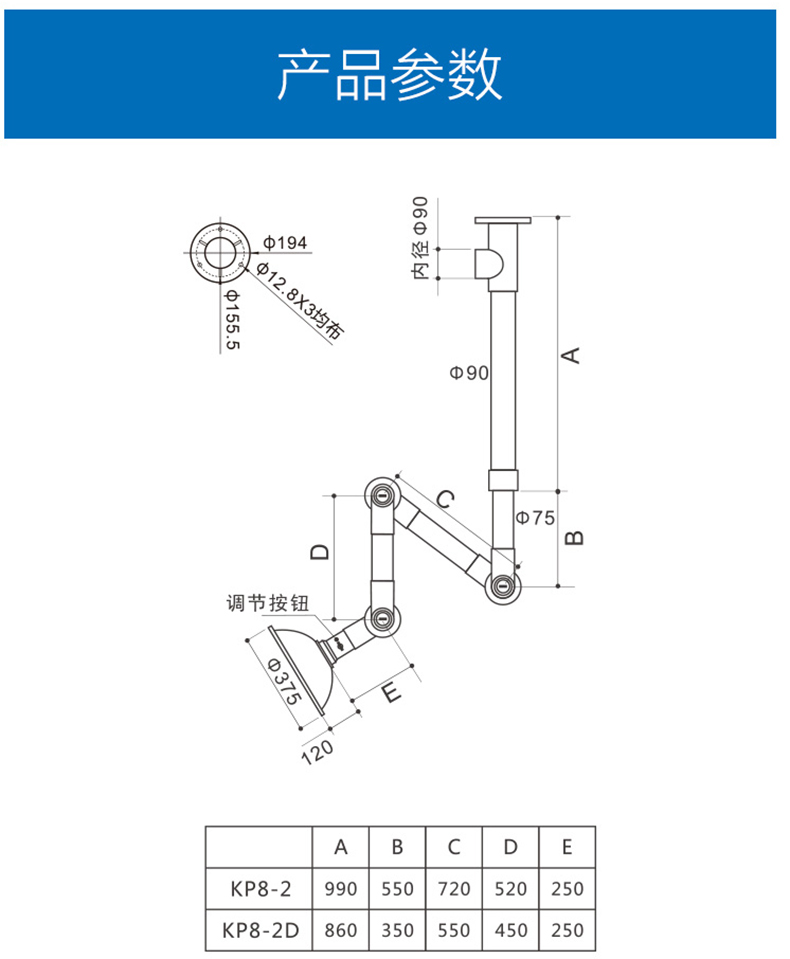 产品参数

Φ194
Φ12.8X3均布
Φ155.5
内径 Φ90
Φ90
A
Φ75
B
C
D
调节按钮
Φ375
E
120

|  | A | B | C | D | E |
|---|---|---|---|---|---|
| KP8-2 | 990 | 550 | 720 | 520 | 250 |
| KP8-2D | 860 | 350 | 550 | 450 | 250 |