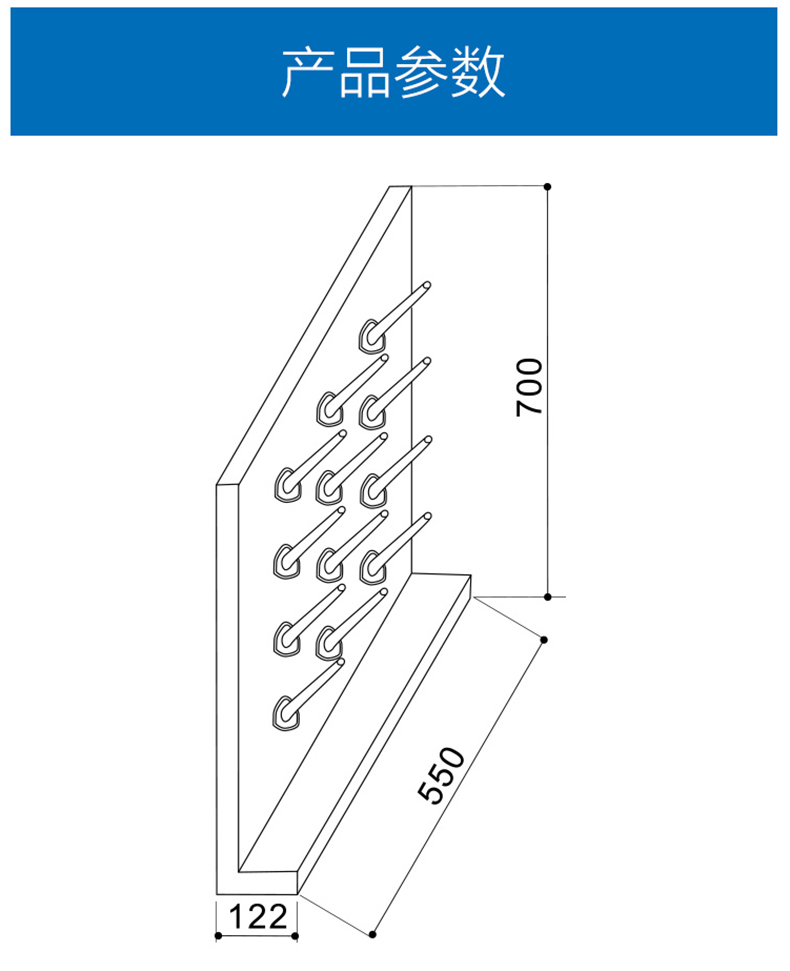 产品参数

700

550

122