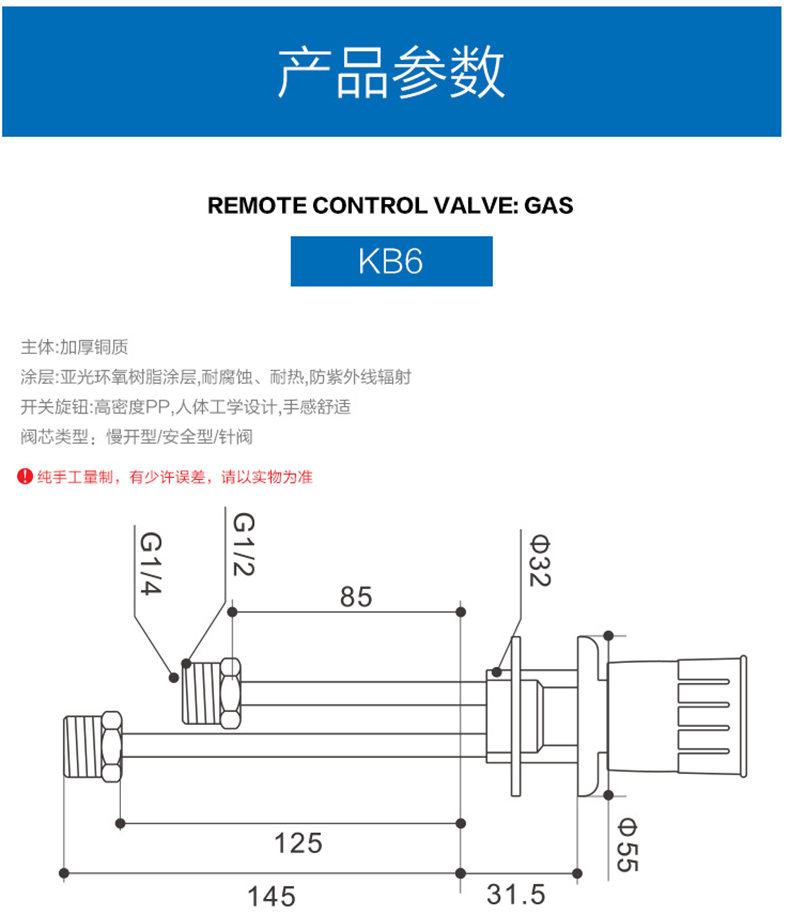 产品参数

REMOTE CONTROL VALVE: GAS

KB6

主体:加厚铜质
涂层:亚光环氧树脂涂层,耐腐蚀、耐热,防紫外线辐射
开关旋钮:高密度PP,人体工学设计,手感舒适
阀芯类型:慢开型/安全型/针阀

纯手工量制,有少许误差,请以实物为准

G1/4
G1/2
85
Φ32
125
Φ55
145
31.5