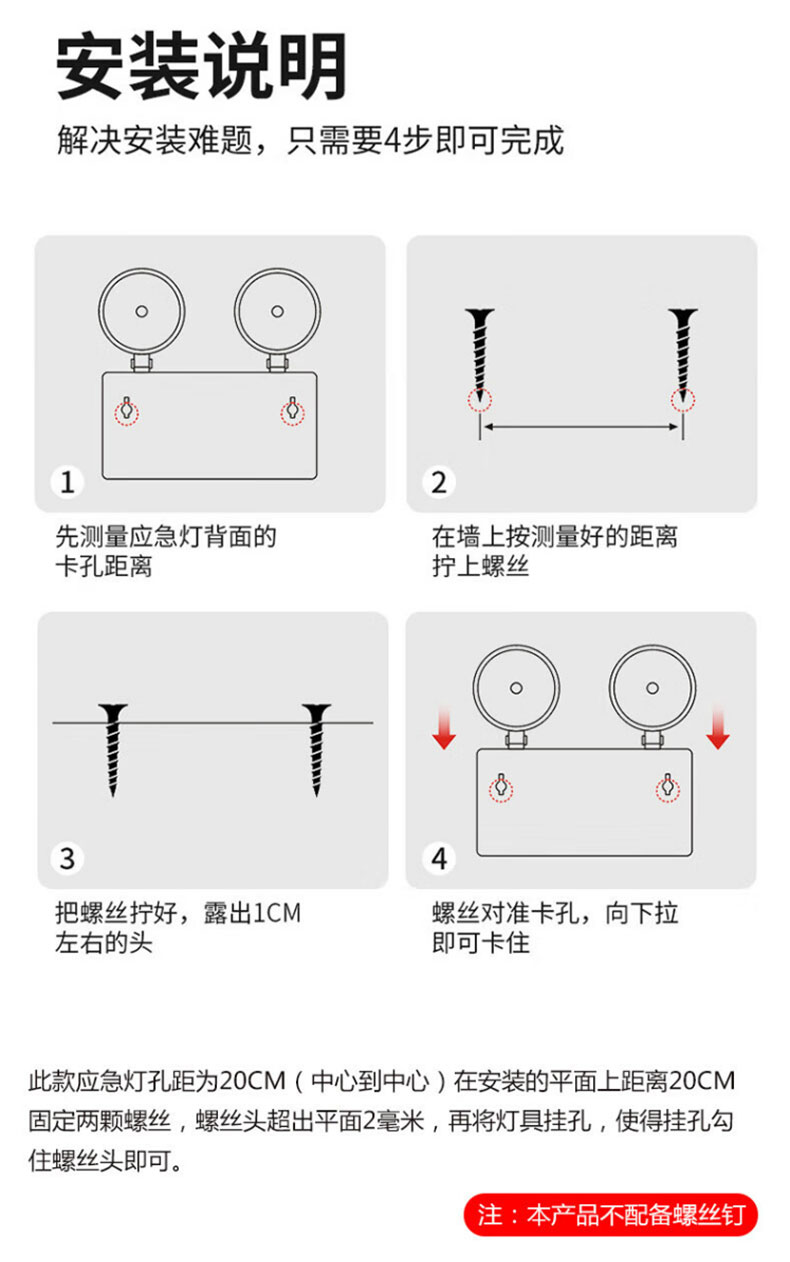 安装说明

解决安装难题，只需要4步即可完成

1

先测量应急灯背面的卡孔距离

2

在墙上按测量好的距离拧上螺丝

3

把螺丝拧好，露出1CM左右的头

4

螺丝对准卡孔，向下拉即可卡住

此款应急灯孔距为20CM（中心到中心）在安装的平面上距离20CM固定两颗螺丝，螺丝头超出平面2毫米，再将灯具挂孔，使得挂孔勾住螺丝头即可。

注：本产品不配备螺丝钉