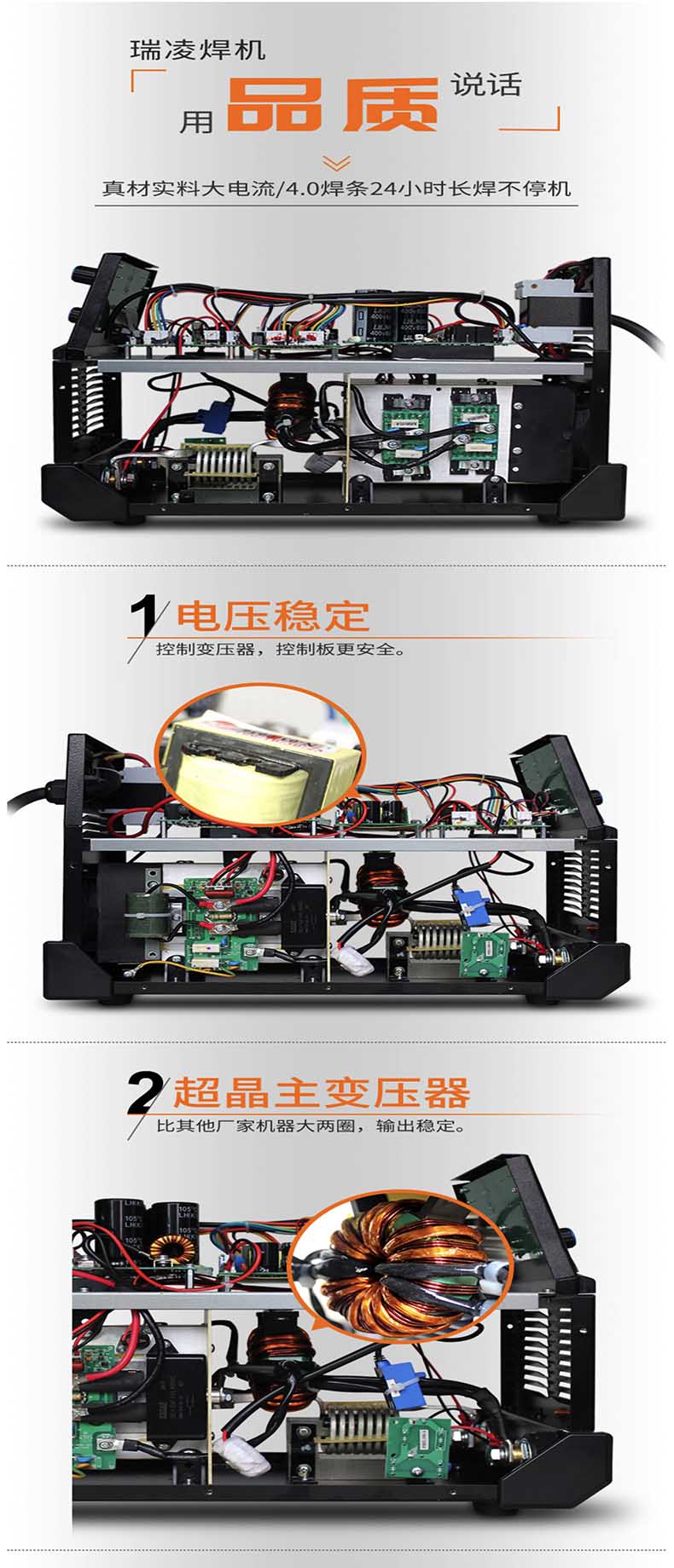 瑞凌焊机

用品质说话

真材实料大电流/4.0焊条24小时长焊不停机

1 电压稳定

控制变压器，控制板更安全。

2 超晶主变压器

比其他厂家机器大两圈，输出稳定。