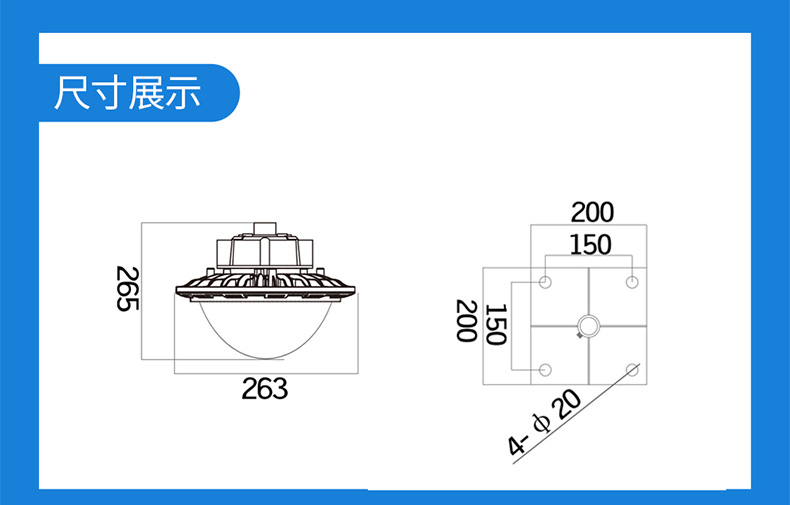 尺寸展示

265

263

200

150

200

150

4- ϕ 20