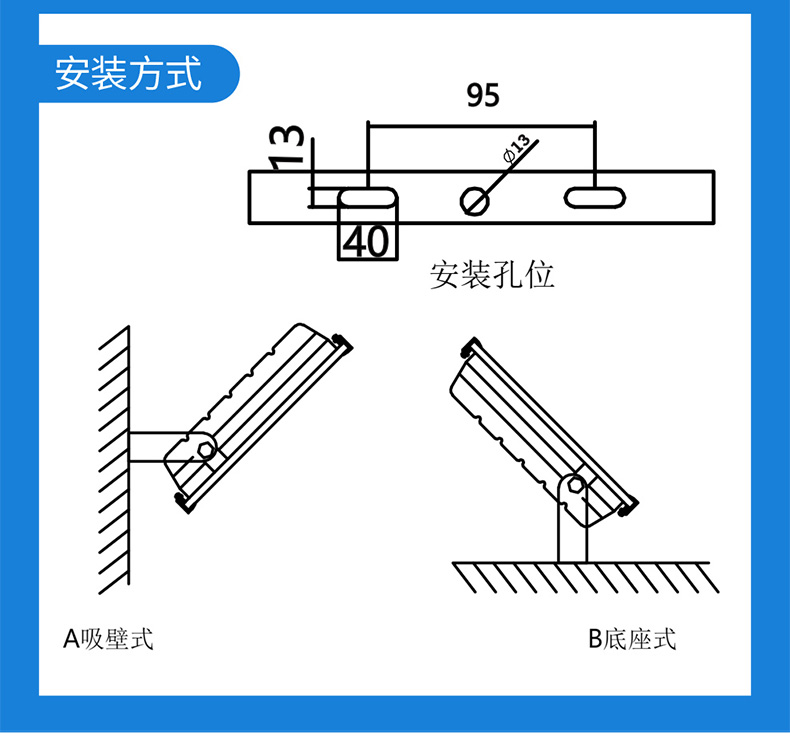 安装方式

95

13

Ø13

40

安装孔位

A吸壁式

B底座式