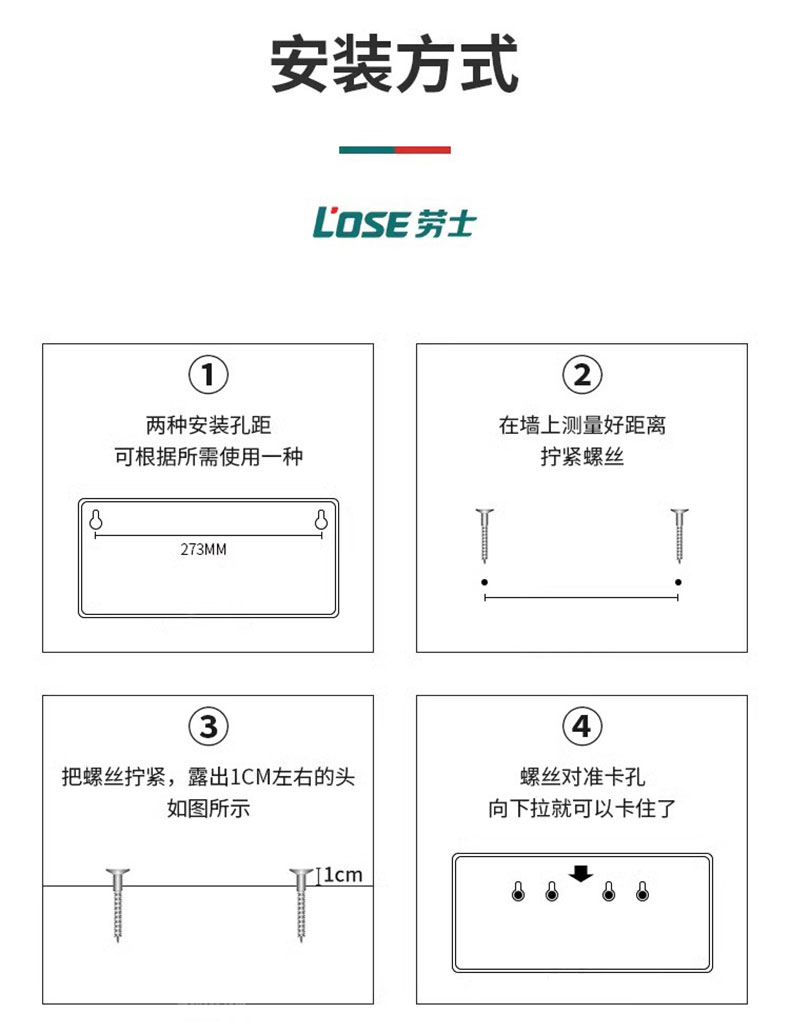 安装方式

LOSE 劳士

①
两种安装孔距
可根据所需使用一种

273MM

②
在墙上测量好距离
拧紧螺丝

③
把螺丝拧紧，露出1CM左右的头
如图所示

1cm

④
螺丝对准卡孔
向下拉就可以卡住了