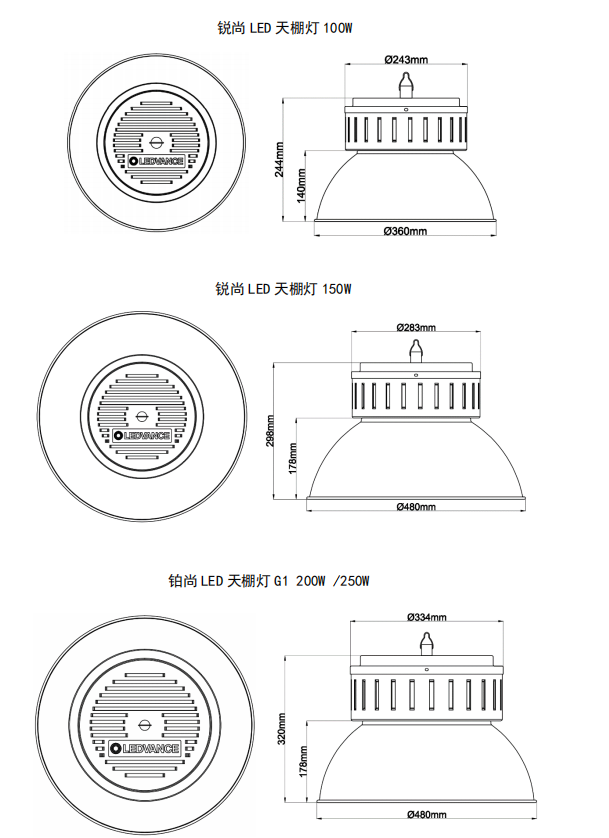 锐尚 LED 天棚灯 100W

LEDVANCE

Ø243mm

244mm

140mm

Ø360mm

锐尚 LED 天棚灯 150W

LEDVANCE

Ø283mm

298mm

178mm

Ø480mm

铂尚 LED 天棚灯 G1 200W /250W

LEDVANCE

Ø334mm

320mm

178mm

Ø480mm