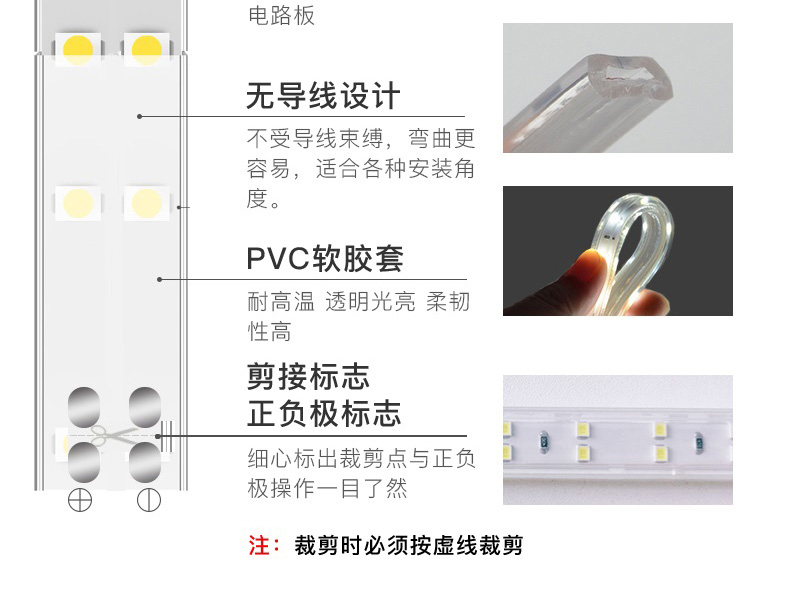 电路板

无导线设计

不受导线束缚，弯曲更容易，适合各种安装角度。

PVC软胶套

耐高温 透明光亮 柔韧性高

剪接标志
正负极标志

细心标出裁剪点与正负极操作一目了然

注：裁剪时必须按虚线裁剪