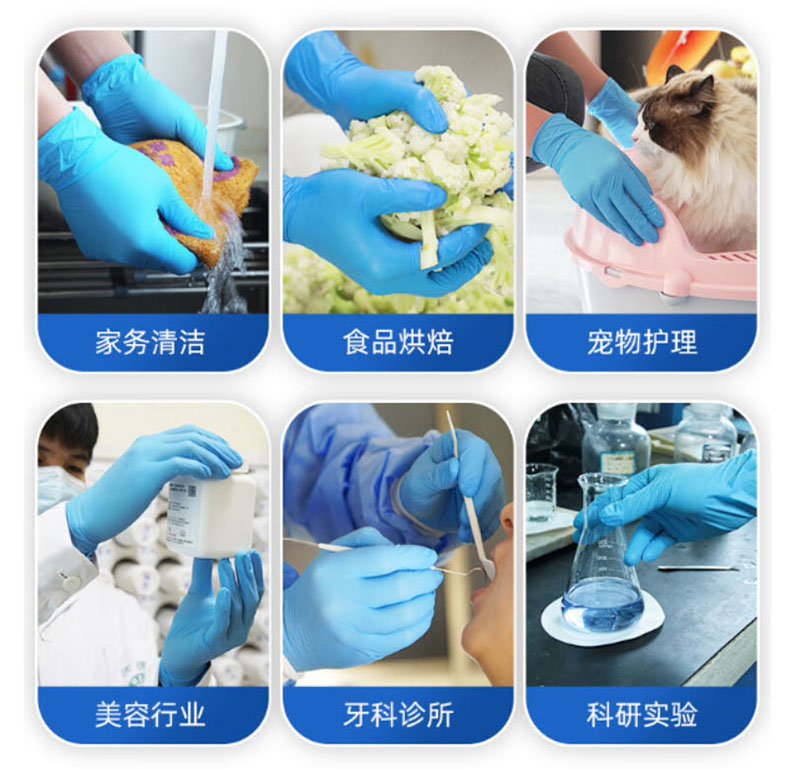 家务清洁

食品烘焙

宠物护理

美容行业

牙科诊所

科研实验