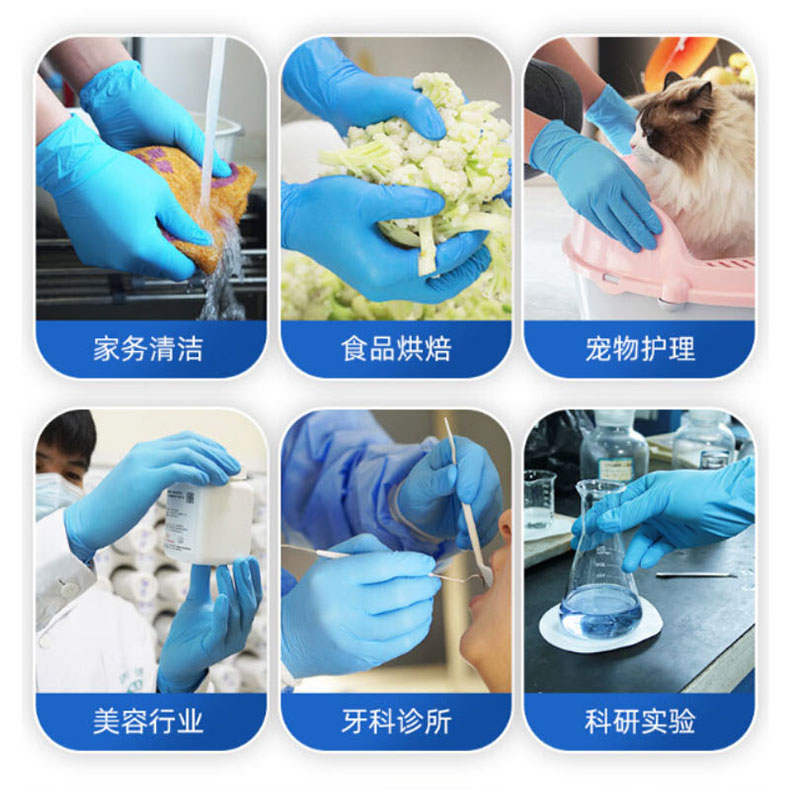 家务清洁

食品烘焙

宠物护理

美容行业

牙科诊所

科研实验