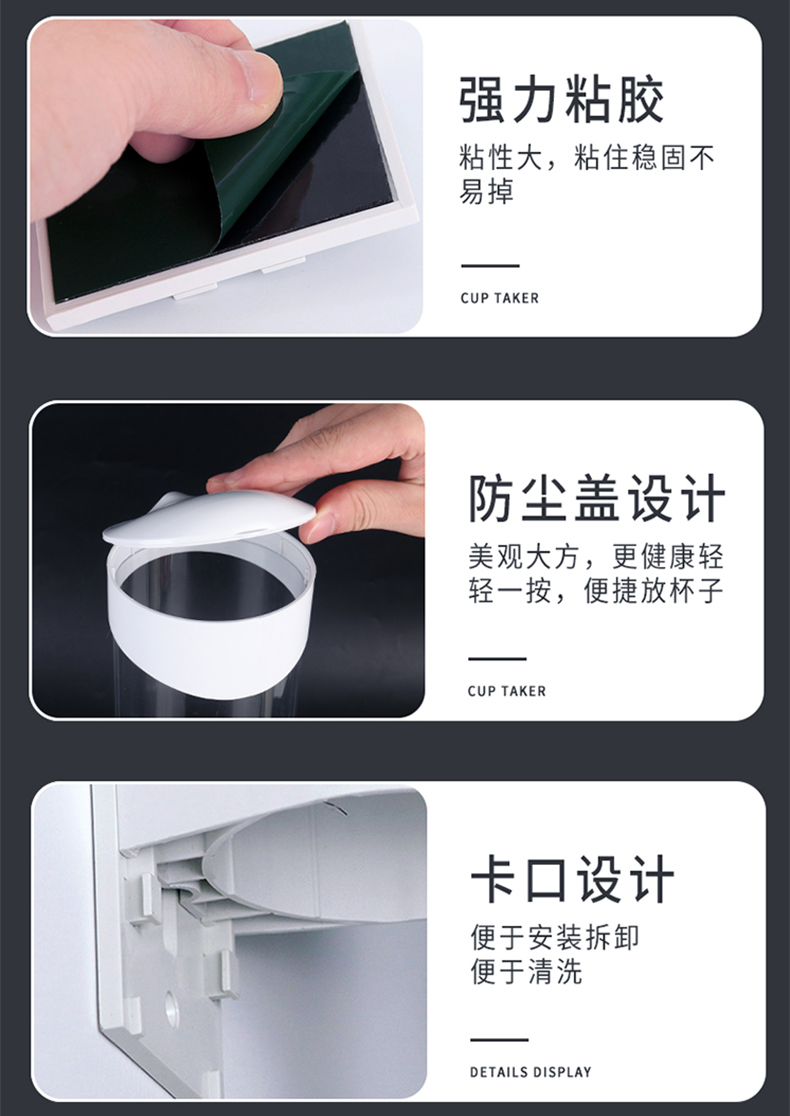 强力粘胶

粘性大，粘住稳固不易掉

CUP TAKER

防尘盖设计

美观大方，更健康轻轻一按，便捷放杯子

CUP TAKER

卡口设计

便于安装拆卸
便于清洗

DETAILS DISPLAY