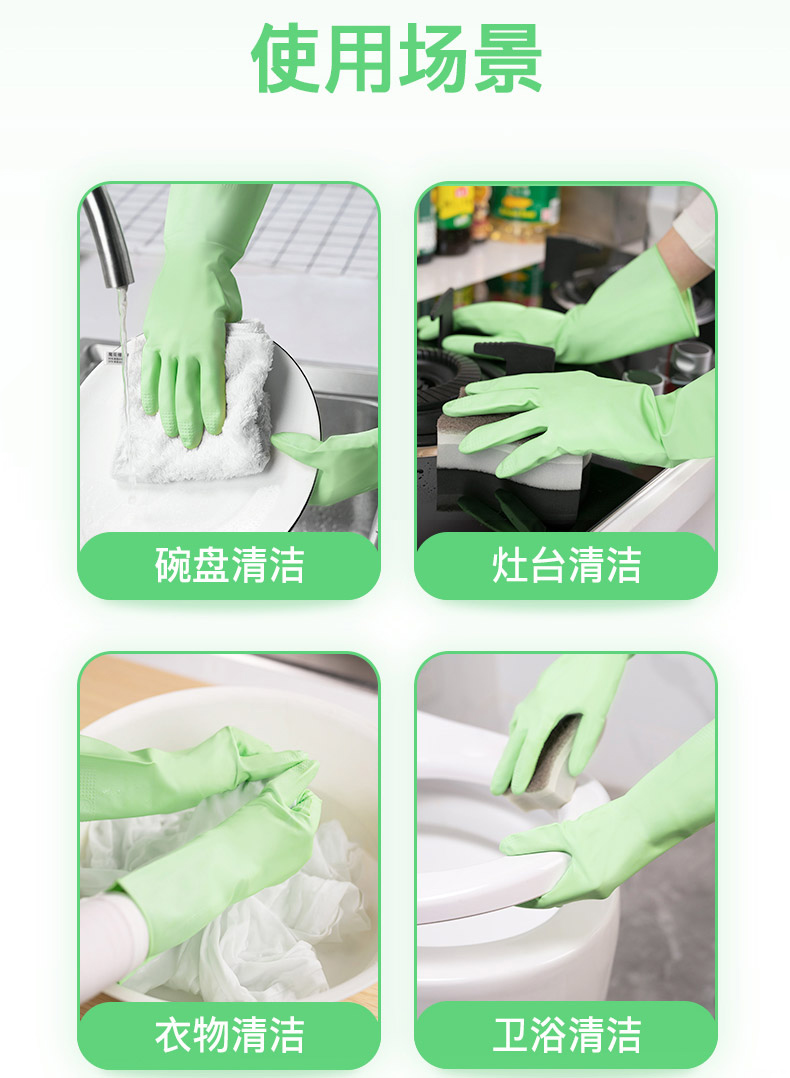 使用场景

碗盘清洁

灶台清洁

衣物清洁

卫浴清洁