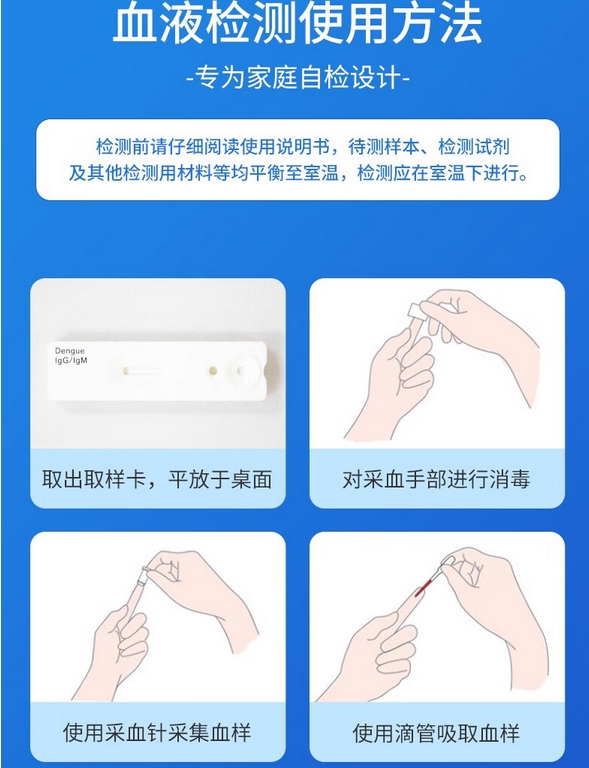 血液检测使用方法

-专为家庭自检设计-

检测前请仔细阅读使用说明书，待测样本、检测试剂及其他检测用材料等均平衡至室温，检测应在室温下进行。

Dengue
IgG/IgM

取出取样卡，平放于桌面

对采血手部进行消毒

使用采血针采集血样

使用滴管吸取血样