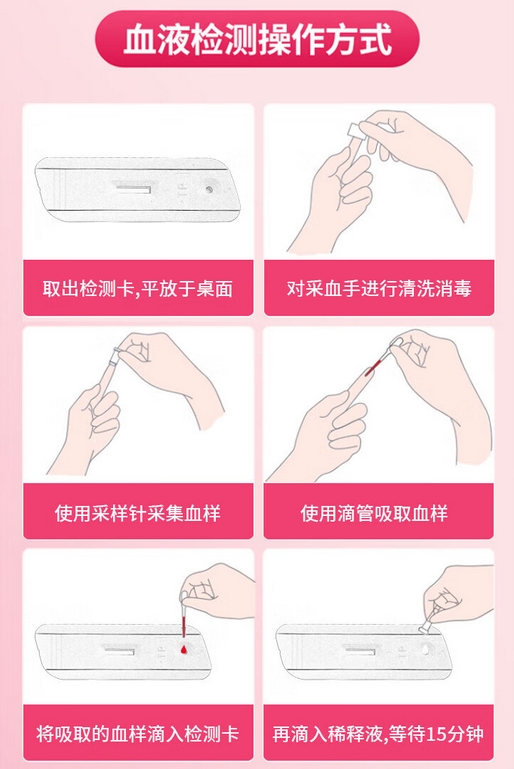 血液检测操作方式

取出检测卡,平放于桌面

对采血手进行清洗消毒

使用采样针采集血样

使用滴管吸取血样

将吸取的血样滴入检测卡

再滴入稀释液,等待15分钟