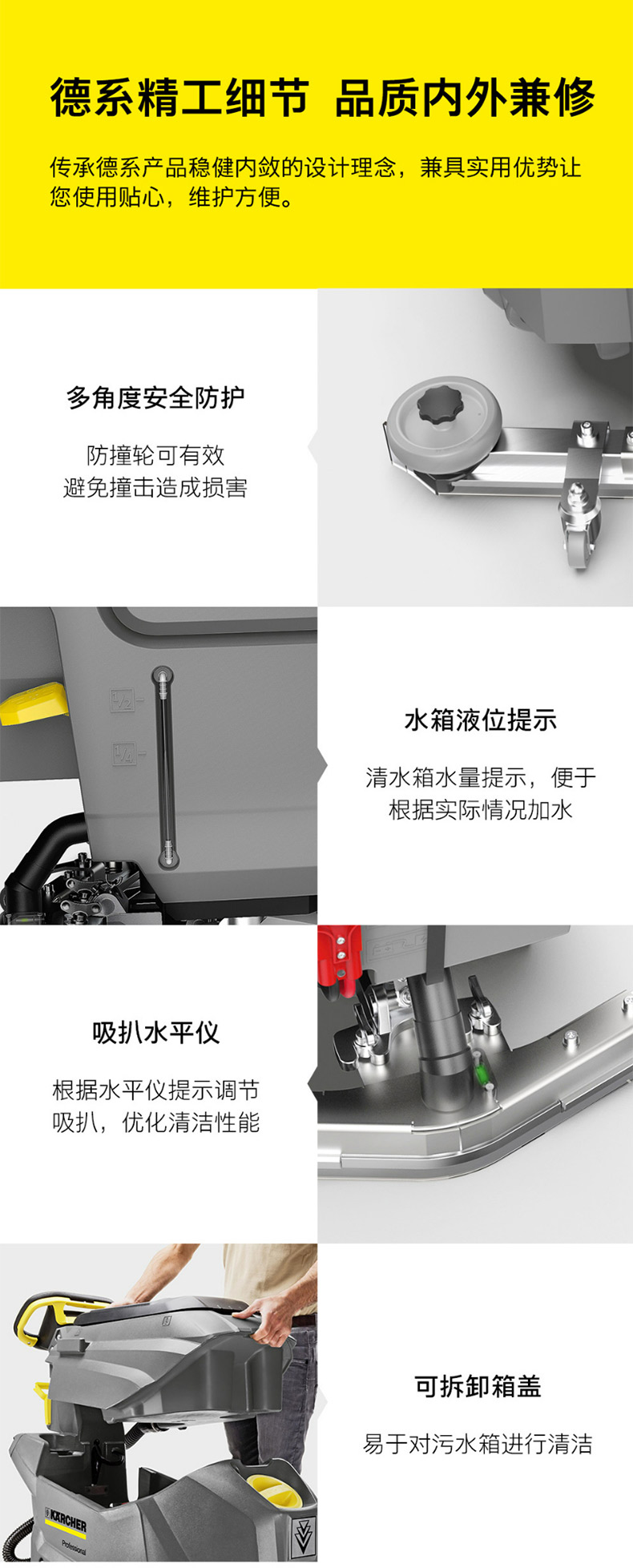 德系精工细节 品质内外兼修

传承德系产品稳健内敛的设计理念，兼具实用优势让您使用贴心，维护方便。

多角度安全防护

防撞轮可有效避免撞击造成损害

$\frac{1}{2}$

$\frac{1}{4}$

水箱液位提示

清水箱水量提示，便于根据实际情况加水

吸扒水平仪

根据水平仪提示调节吸扒，优化清洁性能

可拆卸箱盖

易于对污水箱进行清洁

KÄRCHER

Professional