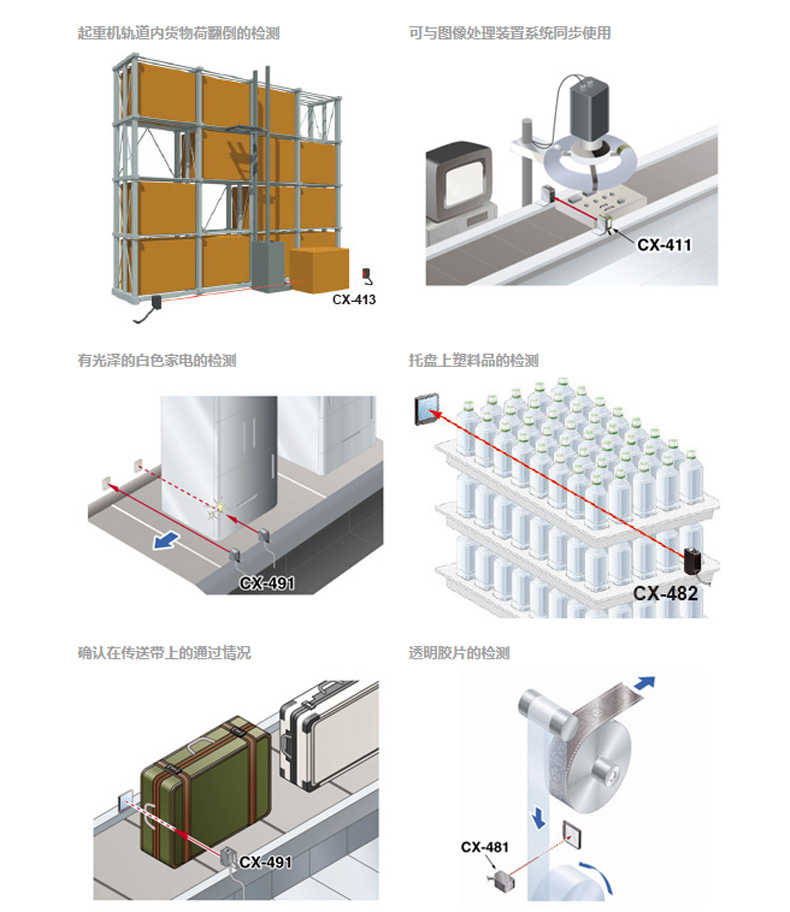 起重机轨道内货物荷翻倒的检测

CX-413

可与图像处理装置系统同步使用

CX-411

有光泽的白色家电的检测

CX-491

托盘上塑料品的检测

CX-482

确认在传送带上的通过情况

CX-491

透明胶片的检测

CX-481