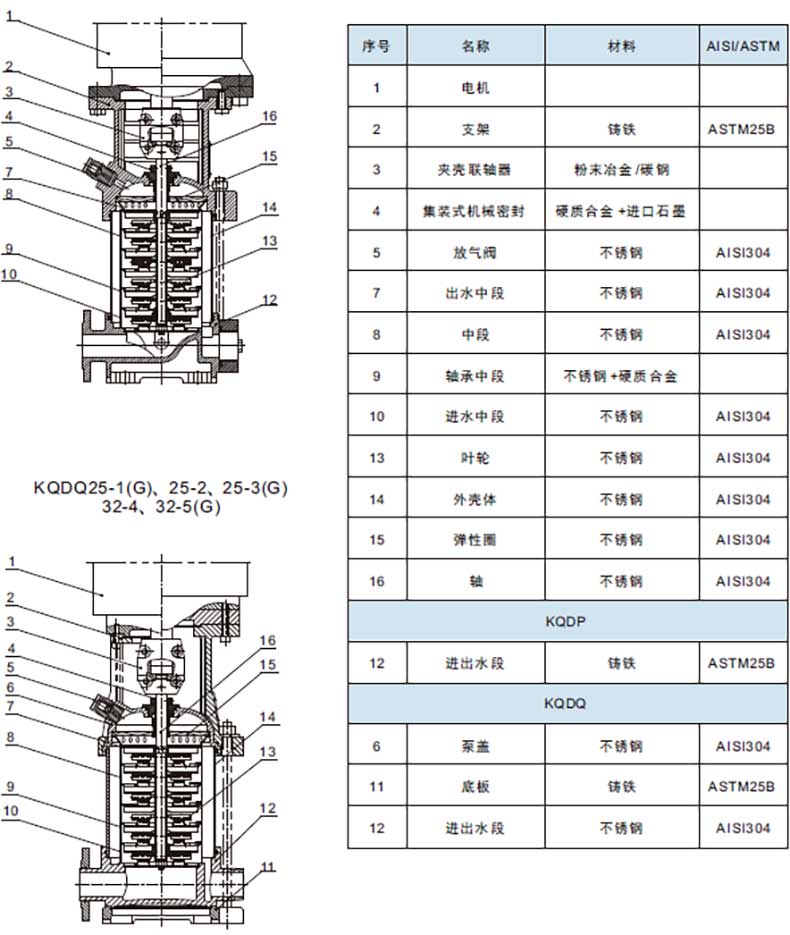 1
2
3
4
5
7
8
9
10
16
15
14
13
12

KQDQ25-1(G)、25-2、25-3(G)
32-4、32-5(G)

1
2
3
4
5
6
7
8
9
10
16
15
14
13
12
11

| 序号 | 名称 | 材料 | AISI/ASTM |
|---|---|---|---|
| 1 | 电机 | | |
| 2 | 支架 | 铸铁 | ASTM25B |
| 3 | 夹壳联轴器 | 粉末冶金/碳钢 | |
| 4 | 集装式机械密封 | 硬质合金+进口石墨 | |
| 5 | 放气阀 | 不锈钢 | AISI304 |
| 7 | 出水中段 | 不锈钢 | AISI304 |
| 8 | 中段 | 不锈钢 | AISI304 |
| 9 | 轴承中段 | 不锈钢+硬质合金 | |
| 10 | 进水中段 | 不锈钢 | AISI304 |
| 13 | 叶轮 | 不锈钢 | AISI304 |
| 14 | 外壳体 | 不锈钢 | AISI304 |
| 15 | 弹性圈 | 不锈钢 | AISI304 |
| 16 | 轴 | 不锈钢 | AISI304 |
| KQDP | | | |
| 12 | 进出水段 | 铸铁 | ASTM25B |
| KQDQ | | | |
| 6 | 泵盖 | 不锈钢 | AISI304 |
| 11 | 底板 | 铸铁 | ASTM25B |
| 12 | 进出水段 | 不锈钢 | AISI304 |