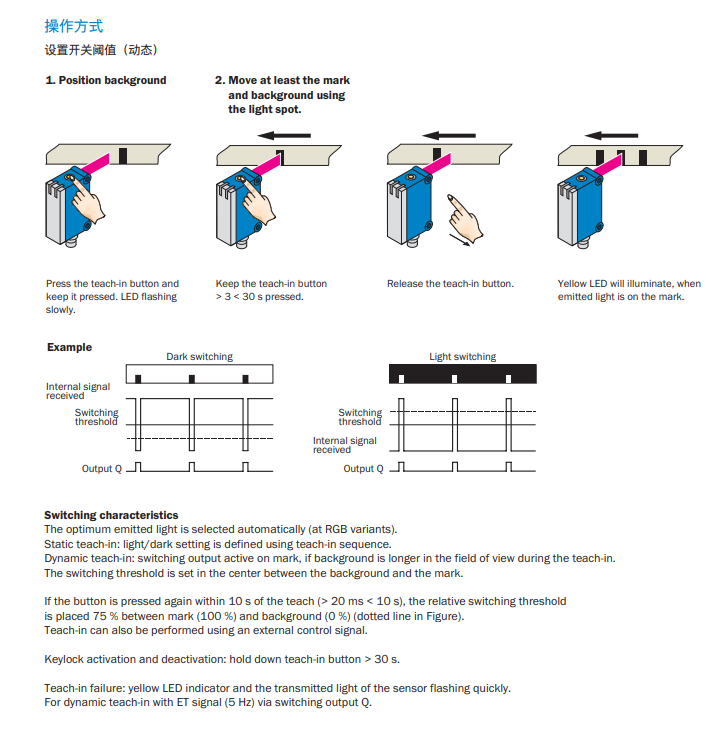 操作方式

设置开关阈值（动态）

1. Position background

2. Move at least the mark and background using the light spot.

Press the teach-in button and keep it pressed. LED flashing slowly.

Keep the teach-in button > 3 < 30 s pressed.

Release the teach-in button.

Yellow LED will illuminate, when emitted light is on the mark.

Example

Dark switching

Internal signal received

Switching threshold

Output Q

Light switching

Switching threshold

Internal signal received

Output Q

Switching characteristics
The optimum emitted light is selected automatically (at RGB variants).
Static teach-in: light/dark setting is defined using teach-in sequence.
Dynamic teach-in: switching output active on mark, if background is longer in the field of view during the teach-in.
The switching threshold is set in the center between the background and the mark.

If the button is pressed again within 10 s of the teach (> 20 ms < 10 s), the relative switching threshold is placed 75 % between mark (100 %) and background (0 %) (dotted line in Figure).
Teach-in can also be performed using an external control signal.

Keylock activation and deactivation: hold down teach-in button > 30 s.

Teach-in failure: yellow LED indicator and the transmitted light of the sensor flashing quickly.
For dynamic teach-in with ET signal (5 Hz) via switching output Q.