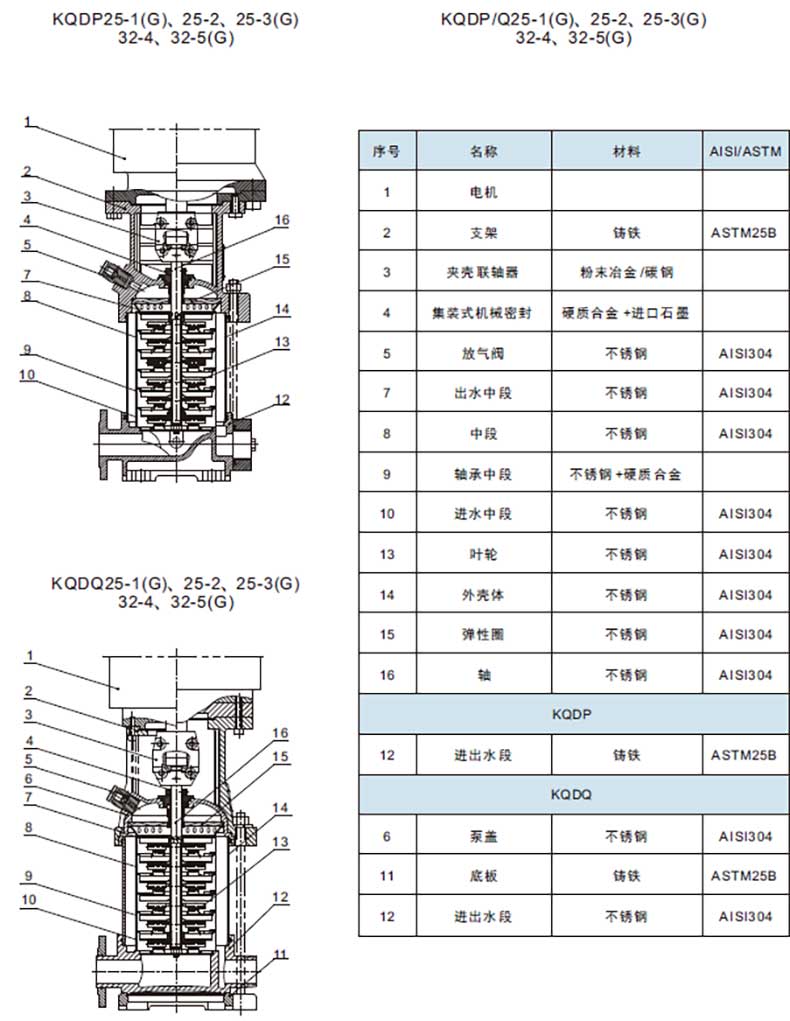 KQDP25-1(G)、25-2、25-3(G)
32-4、32-5(G)

1
2
3
4
5
7
8
9
10
16
15
14
13
12

KQDQ25-1(G)、25-2、25-3(G)
32-4、32-5(G)

1
2
3
4
5
6
7
8
9
10
16
15
14
13
12
11

KQDP/Q25-1(G)、25-2、25-3(G)
32-4、32-5(G)

| 序号 | 名称 | 材料 | AISI/ASTM |
|---|---|---|---|
| 1 | 电机 | | |
| 2 | 支架 | 铸铁 | ASTM25B |
| 3 | 夹壳联轴器 | 粉末冶金/碳钢 | |
| 4 | 集装式机械密封 | 硬质合金+进口石墨 | |
| 5 | 放气阀 | 不锈钢 | AISI304 |
| 7 | 出水中段 | 不锈钢 | AISI304 |
| 8 | 中段 | 不锈钢 | AISI304 |
| 9 | 轴承中段 | 不锈钢+硬质合金 | |
| 10 | 进水中段 | 不锈钢 | AISI304 |
| 13 | 叶轮 | 不锈钢 | AISI304 |
| 14 | 外壳体 | 不锈钢 | AISI304 |
| 15 | 弹性圈 | 不锈钢 | AISI304 |
| 16 | 轴 | 不锈钢 | AISI304 |
| KQDP | | | |
| 12 | 进出水段 | 铸铁 | ASTM25B |
| KQDQ | | | |
| 6 | 泵盖 | 不锈钢 | AISI304 |
| 11 | 底板 | 铸铁 | ASTM25B |
| 12 | 进出水段 | 不锈钢 | AISI304 |