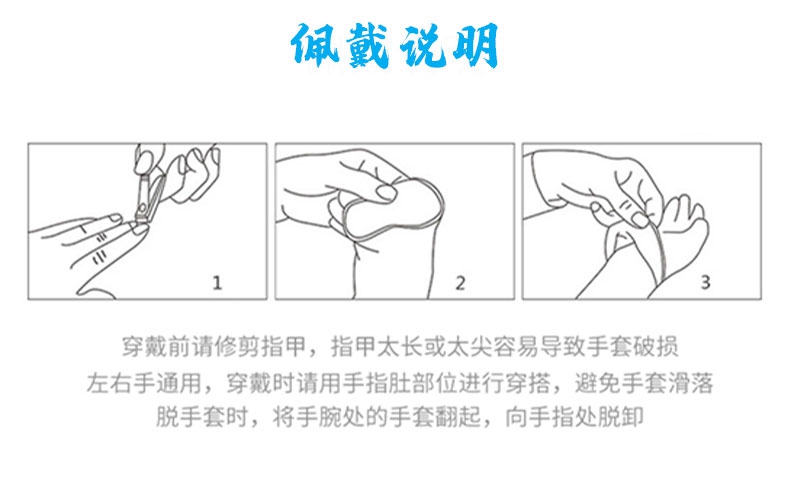 佩戴说明

1

2

3

穿戴前请修剪指甲，指甲太长或太尖容易导致手套破损
左右手通用，穿戴时请用手指肚部位进行穿搭，避免手套滑落
脱手套时，将手腕处的手套翻起，向手指处脱卸