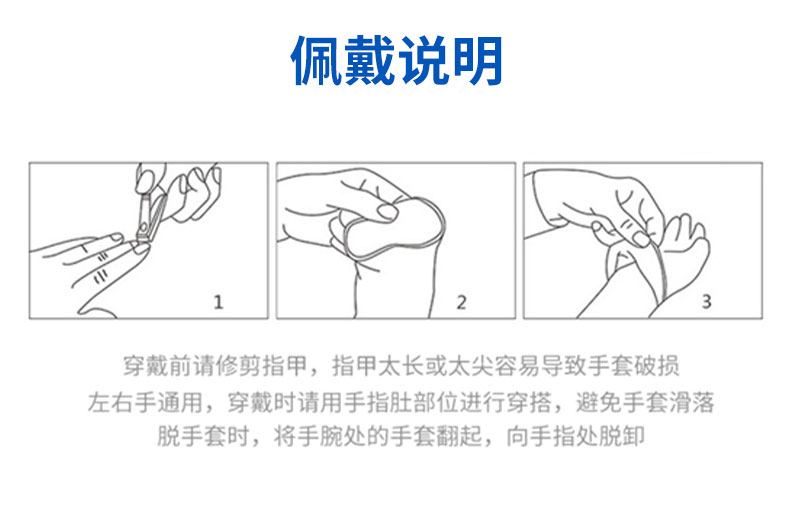 佩戴说明

1

2

3

穿戴前请修剪指甲，指甲太长或太尖容易导致手套破损
左右手通用，穿戴时请用手指肚部位进行穿搭，避免手套滑落
脱手套时，将手腕处的手套翻起，向手指处脱卸