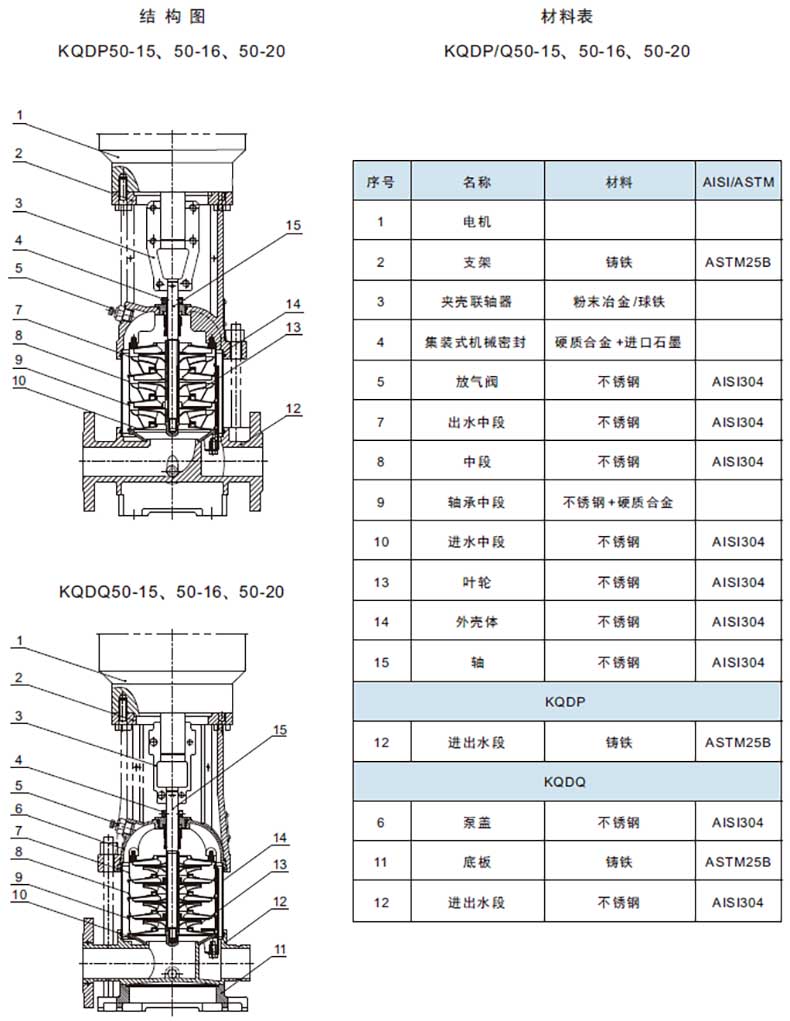 结构图

KQDP50-15、50-16、50-20

1
2
3
4
5
7
8
9
10
15
14
13
12

KQDQ50-15、50-16、50-20

1
2
3
4
5
6
7
8
9
10
15
14
13
12
11

材料表

KQDP/Q50-15、50-16、50-20

| 序号 | 名称 | 材料 | AISI/ASTM |
|---|---|---|---|
| 1 | 电机 | | |
| 2 | 支架 | 铸铁 | ASTM25B |
| 3 | 夹壳联轴器 | 粉末冶金/球铁 | |
| 4 | 集装式机械密封 | 硬质合金+进口石墨 | |
| 5 | 放气阀 | 不锈钢 | AISI304 |
| 7 | 出水中段 | 不锈钢 | AISI304 |
| 8 | 中段 | 不锈钢 | AISI304 |
| 9 | 轴承中段 | 不锈钢+硬质合金 | |
| 10 | 进水中段 | 不锈钢 | AISI304 |
| 13 | 叶轮 | 不锈钢 | AISI304 |
| 14 | 外壳体 | 不锈钢 | AISI304 |
| 15 | 轴 | 不锈钢 | AISI304 |
| KQDP | | | |
| 12 | 进出水段 | 铸铁 | ASTM25B |
| KQDQ | | | |
| 6 | 泵盖 | 不锈钢 | AISI304 |
| 11 | 底板 | 铸铁 | ASTM25B |
| 12 | 进出水段 | 不锈钢 | AISI304 |