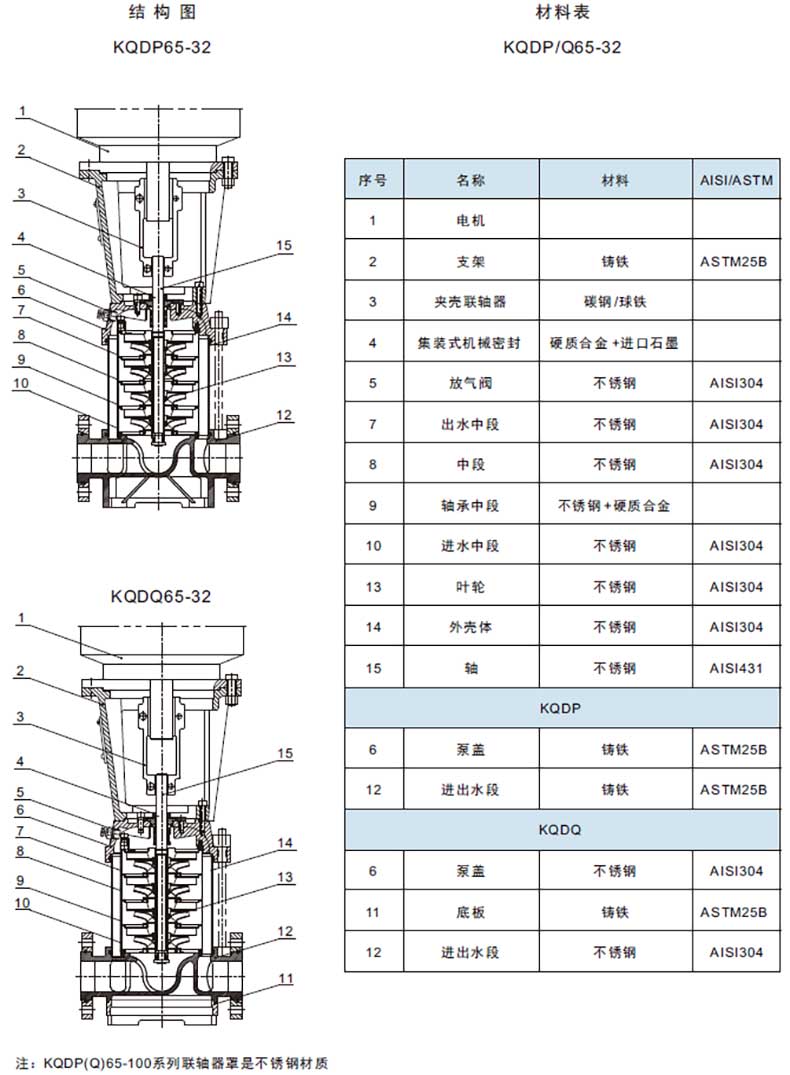 结构图

KQDP65-32

1
2
3
4
5
6
7
8
9
10
15
14
13
12

KQDQ65-32

1
2
3
4
5
6
7
8
9
10
15
14
13
12
11

材料表

KQDP/Q65-32

| 序号 | 名称 | 材料 | AISI/ASTM |
|---|---|---|---|
| 1 | 电机 | | |
| 2 | 支架 | 铸铁 | ASTM25B |
| 3 | 夹壳联轴器 | 碳钢/球铁 | |
| 4 | 集装式机械密封 | 硬质合金+进口石墨 | |
| 5 | 放气阀 | 不锈钢 | AISI304 |
| 7 | 出水中段 | 不锈钢 | AISI304 |
| 8 | 中段 | 不锈钢 | AISI304 |
| 9 | 轴承中段 | 不锈钢+硬质合金 | |
| 10 | 进水中段 | 不锈钢 | AISI304 |
| 13 | 叶轮 | 不锈钢 | AISI304 |
| 14 | 外壳体 | 不锈钢 | AISI304 |
| 15 | 轴 | 不锈钢 | AISI431 |
| KQDP | | | |
| 6 | 泵盖 | 铸铁 | ASTM25B |
| 12 | 进出水段 | 铸铁 | ASTM25B |
| KQDQ | | | |
| 6 | 泵盖 | 不锈钢 | AISI304 |
| 11 | 底板 | 铸铁 | ASTM25B |
| 12 | 进出水段 | 不锈钢 | AISI304 |

注：KQDP(Q)65-100系列联轴器罩是不锈钢材质