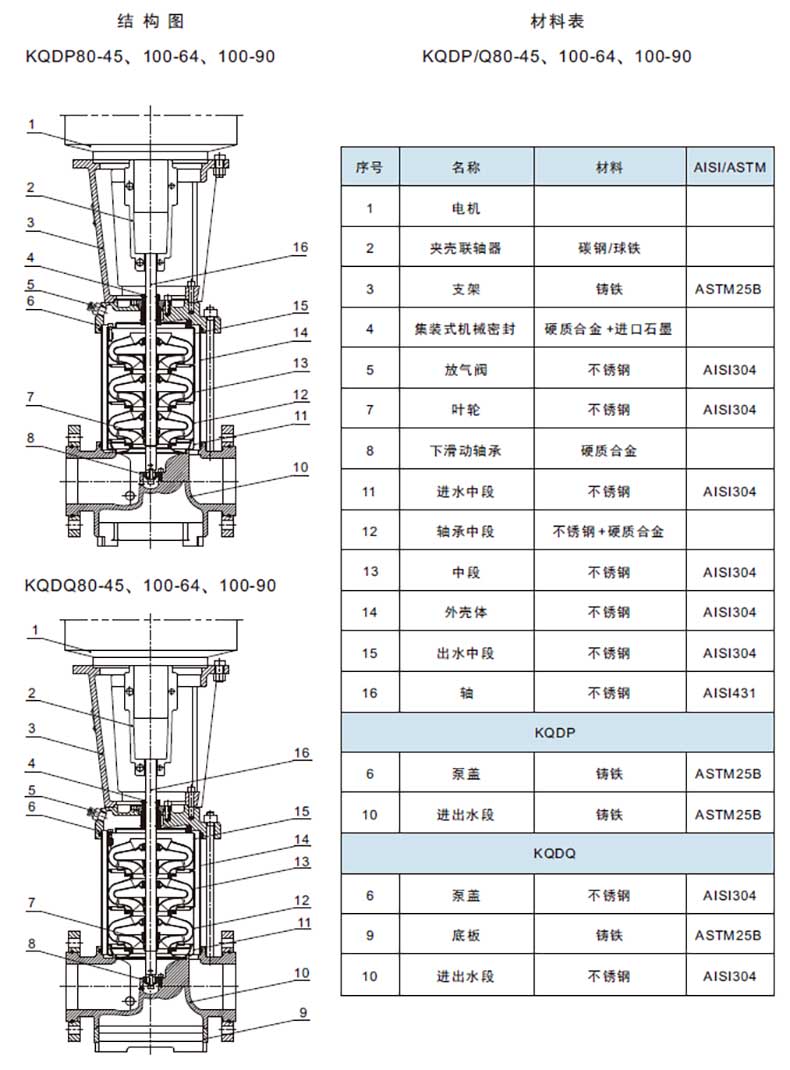 结构图

KQDP80-45、100-64、100-90

1
2
3
4
5
6
7
8
16
15
14
13
12
11
10

KQDQ80-45、100-64、100-90

1
2
3
4
5
6
7
8
16
15
14
13
12
11
10
9

材料表

KQDP/Q80-45、100-64、100-90

| 序号 | 名称 | 材料 | AISI/ASTM |
|---|---|---|---|
| 1 | 电机 | | |
| 2 | 夹壳联轴器 | 碳钢/球铁 | |
| 3 | 支架 | 铸铁 | ASTM25B |
| 4 | 集装式机械密封 | 硬质合金+进口石墨 | |
| 5 | 放气阀 | 不锈钢 | AISI304 |
| 7 | 叶轮 | 不锈钢 | AISI304 |
| 8 | 下滑动轴承 | 硬质合金 | |
| 11 | 进水中段 | 不锈钢 | AISI304 |
| 12 | 轴承中段 | 不锈钢+硬质合金 | |
| 13 | 中段 | 不锈钢 | AISI304 |
| 14 | 外壳体 | 不锈钢 | AISI304 |
| 15 | 出水中段 | 不锈钢 | AISI304 |
| 16 | 轴 | 不锈钢 | AISI431 |
| KQDP | | | |
| 6 | 泵盖 | 铸铁 | ASTM25B |
| 10 | 进出水段 | 铸铁 | ASTM25B |
| KQDQ | | | |
| 6 | 泵盖 | 不锈钢 | AISI304 |
| 9 | 底板 | 铸铁 | ASTM25B |
| 10 | 进出水段 | 不锈钢 | AISI304 |