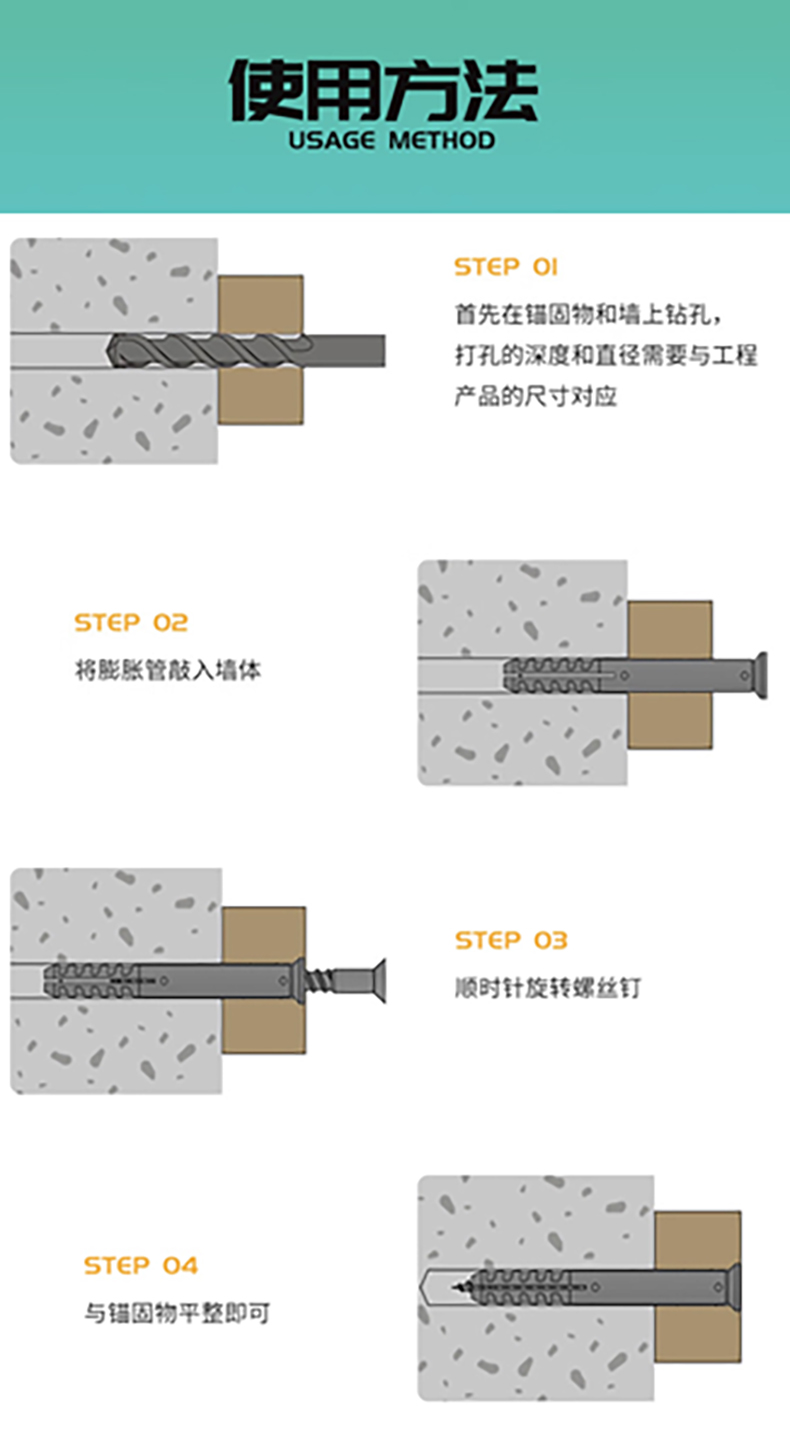 使用方法
USAGE METHOD

STEP 01
首先在锚固物和墙上钻孔，打孔的深度和直径需要与工程产品的尺寸对应

STEP 02
将膨胀管敲入墙体

STEP 03
顺时针旋转螺丝钉

STEP 04
与锚固物平整即可