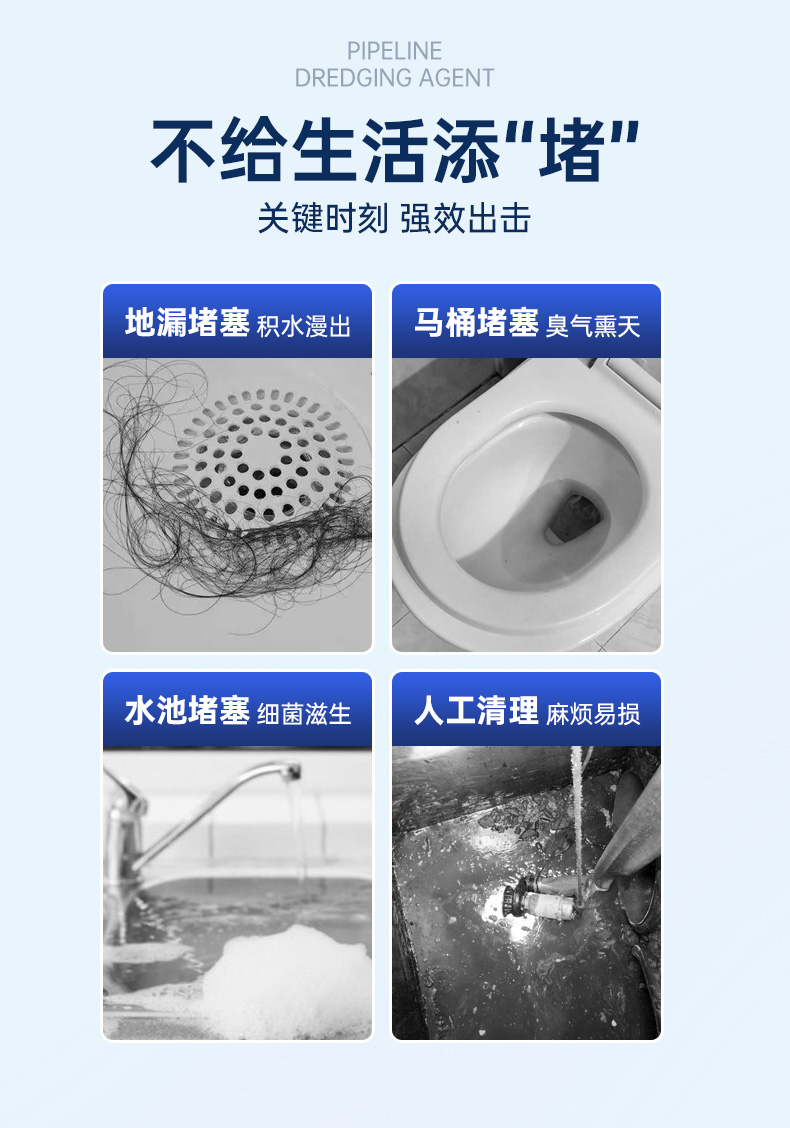 PIPELINE
DREDGING AGENT

不给生活添"堵"

关键时刻 强效出击

地漏堵塞 积水漫出

马桶堵塞 臭气熏天

水池堵塞 细菌滋生

人工清理 麻烦易损