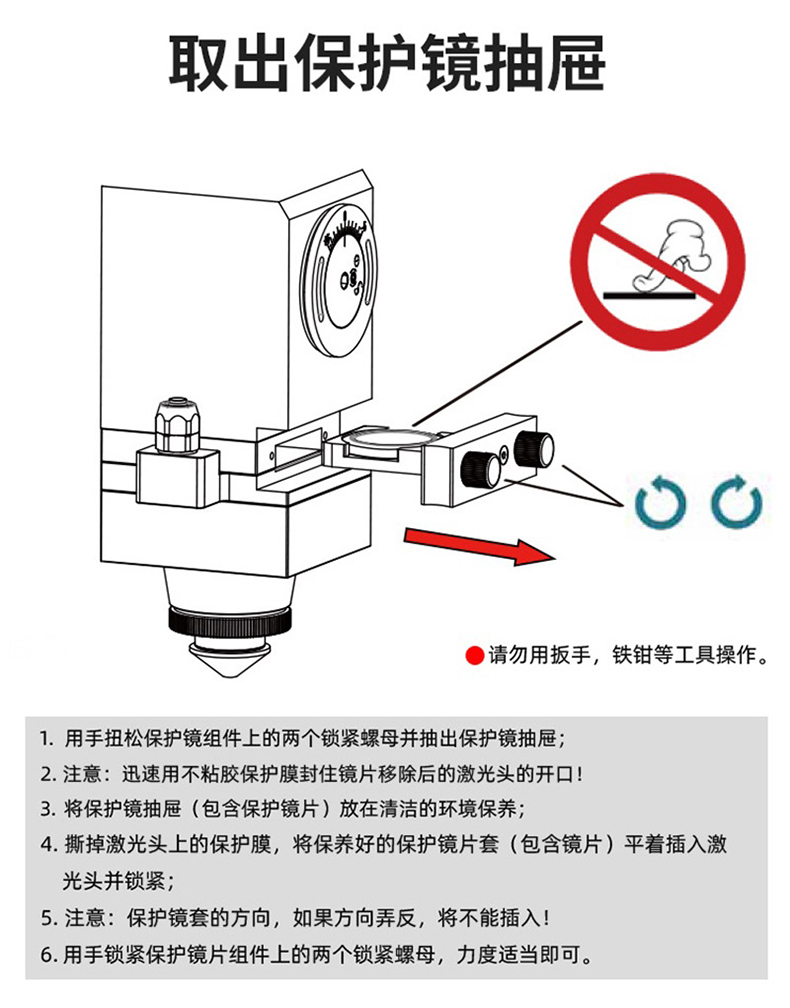 取出保护镜抽屉

请勿用扳手，铁钳等工具操作。

1. 用手扭松保护镜组件上的两个锁紧螺母并抽出保护镜抽屉；
2. 注意：迅速用不粘胶保护膜封住镜片移除后的激光头的开口！
3. 将保护镜抽屉（包含保护镜片）放在清洁的环境保养；
4. 撕掉激光头上的保护膜，将保养好的保护镜片套（包含镜片）平着插入激光头并锁紧；
5. 注意：保护镜套的方向，如果方向弄反，将不能插入！
6. 用手锁紧保护镜片组件上的两个锁紧螺母，力度适当即可。