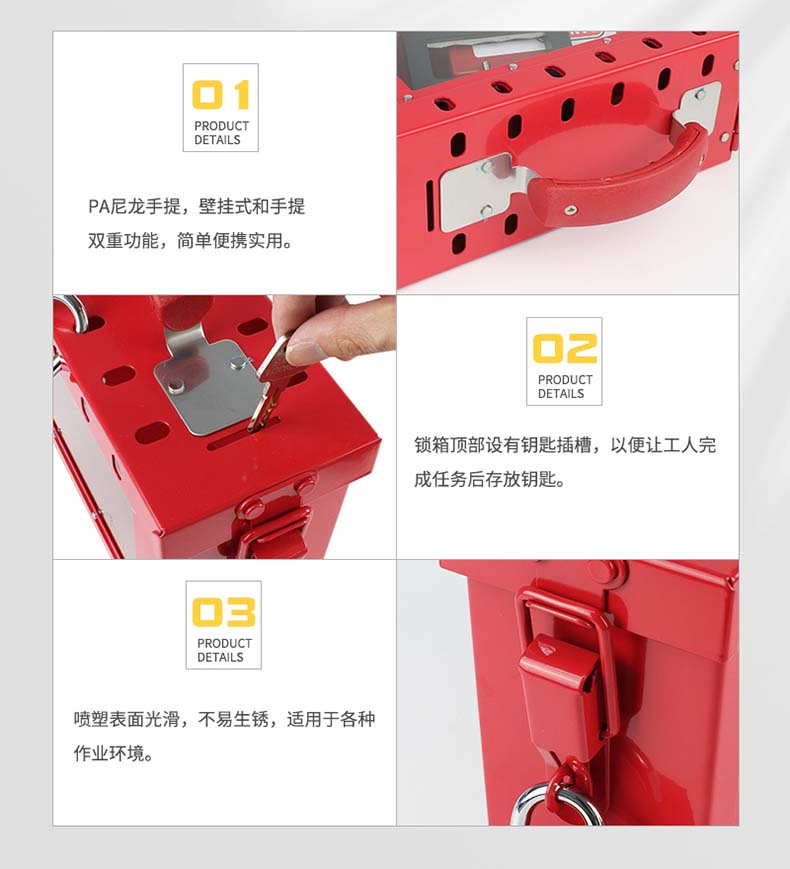 01
PRODUCT DETAILS

PA尼龙手提，壁挂式和手提双重功能，简单便携实用。

02
PRODUCT DETAILS

锁箱顶部设有钥匙插槽，以便让工人完成任务后存放钥匙。

03
PRODUCT DETAILS

喷塑表面光滑，不易生锈，适用于各种作业环境。