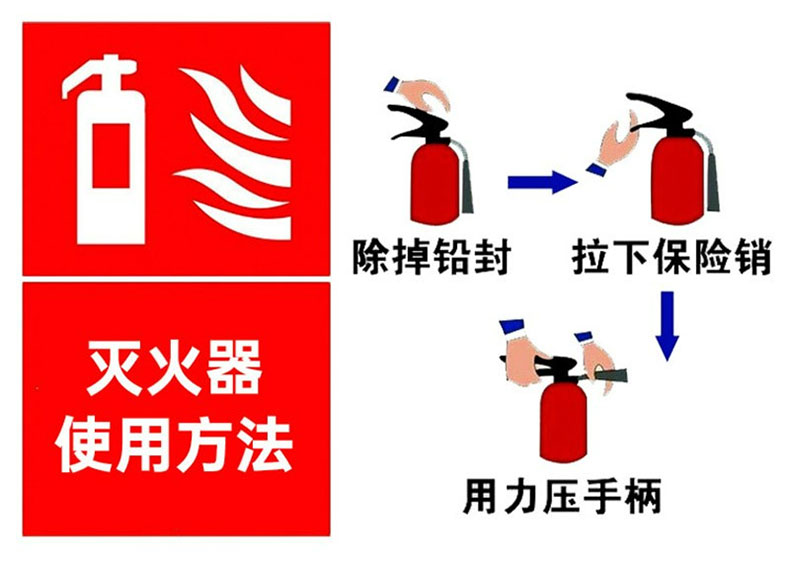 灭火器
使用方法

除掉铅封

拉下保险销

用力压手柄