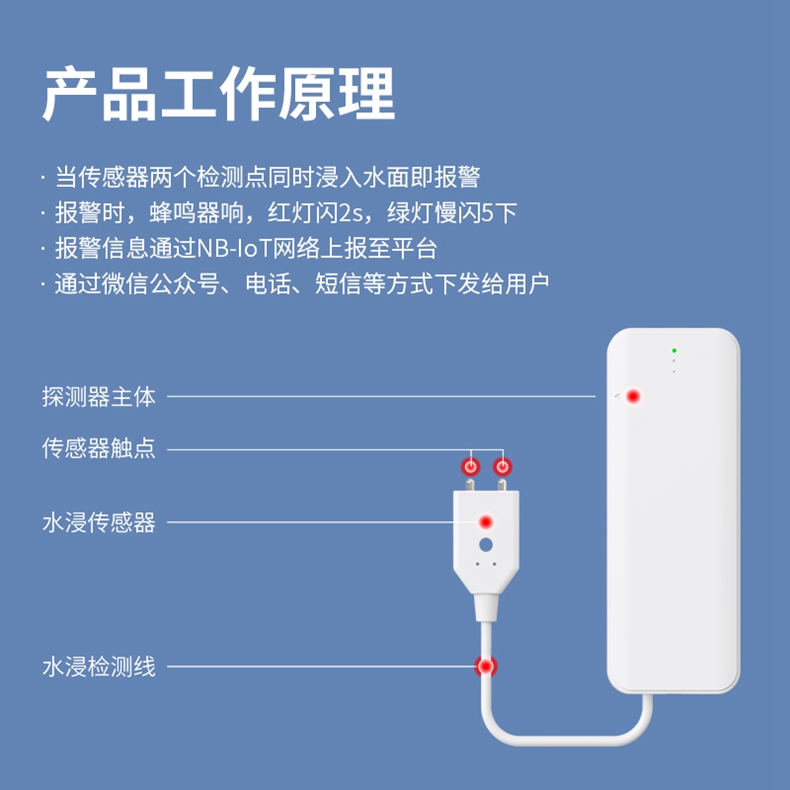 产品工作原理

· 当传感器两个检测点同时浸入水面即报警
· 报警时，蜂鸣器响，红灯闪2s，绿灯慢闪5下
· 报警信息通过NB-IoT网络上报至平台
· 通过微信公众号、电话、短信等方式下发给用户

探测器主体

传感器触点

水浸传感器

水浸检测线