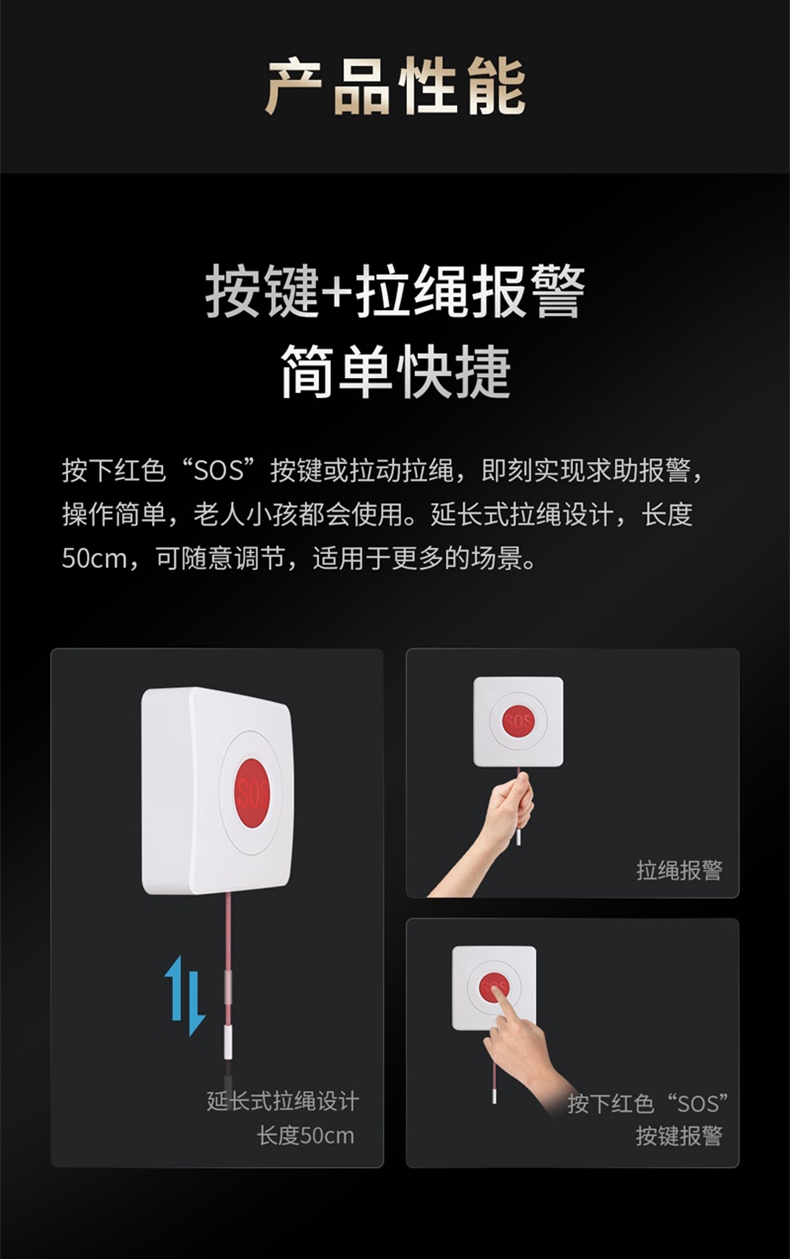 产品性能

按键+拉绳报警
简单快捷

按下红色“SOS”按键或拉动拉绳，即刻实现求助报警，操作简单，老人小孩都会使用。延长式拉绳设计，长度50cm，可随意调节，适用于更多的场景。

SOS

延长式拉绳设计
长度50cm

SOS

拉绳报警

SOS

按下红色“SOS”
按键报警