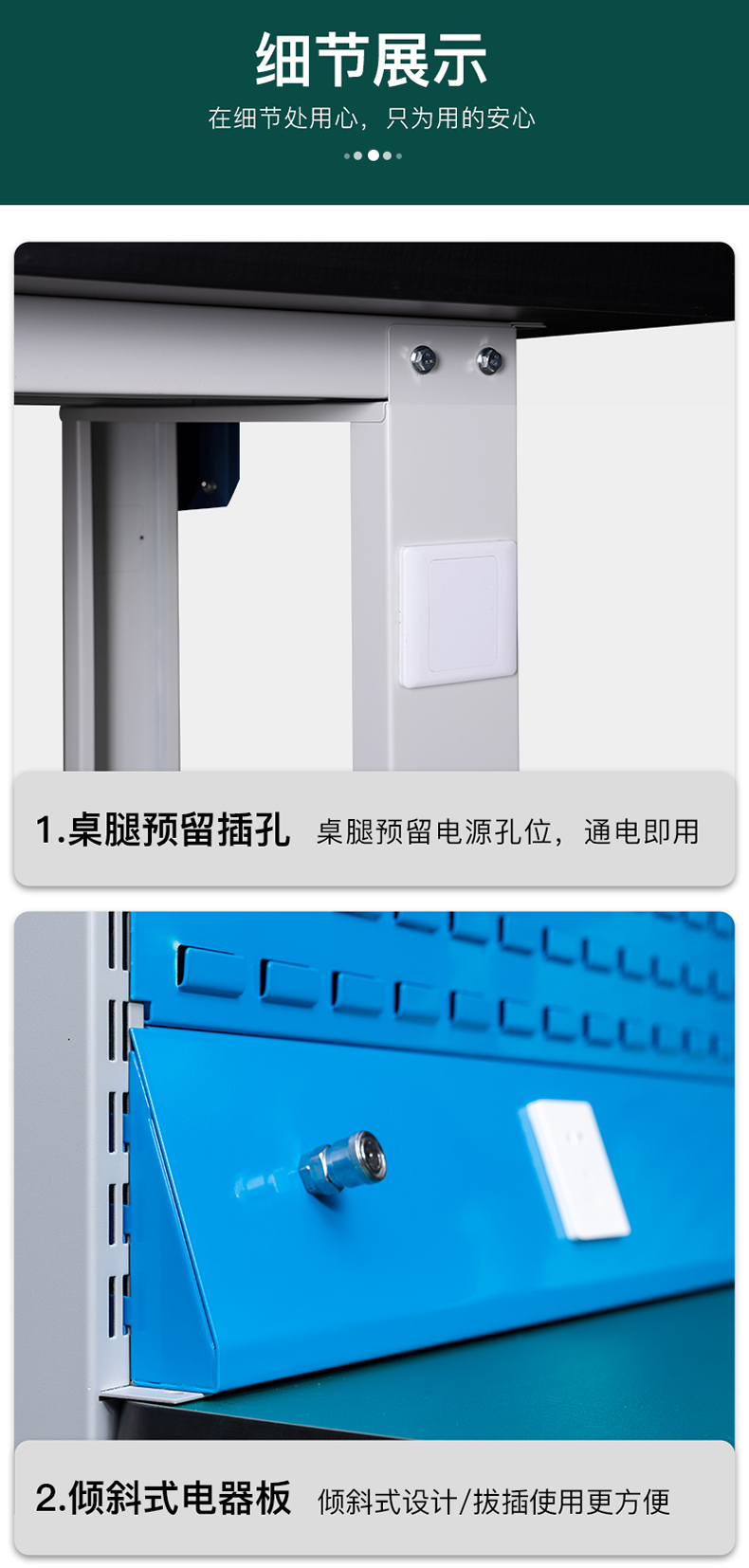 细节展示

在细节处用心，只为用的安心

1.桌腿预留插孔 桌腿预留电源孔位，通电即用

2.倾斜式电器板 倾斜式设计/拔插使用更方便