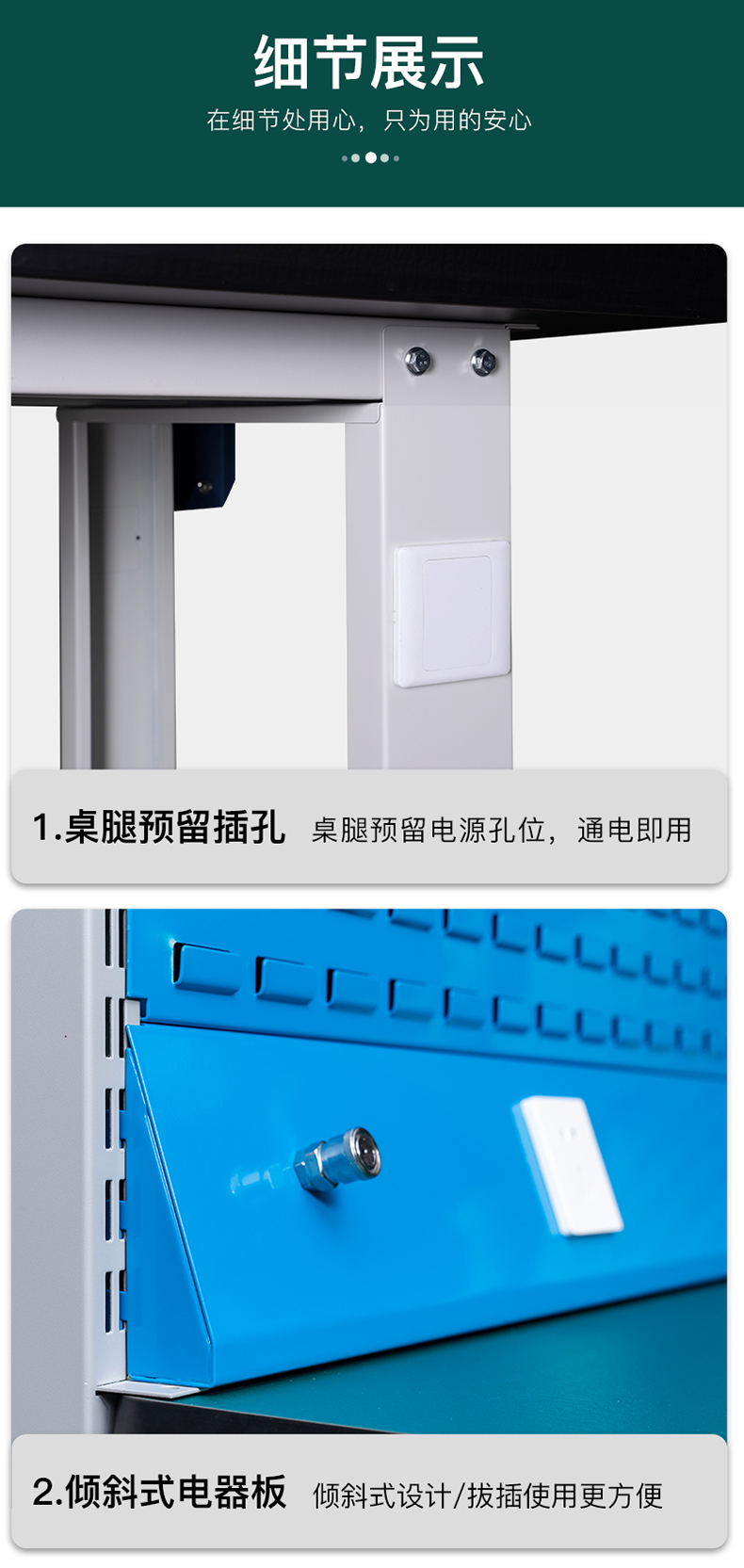 细节展示

在细节处用心，只为用的安心

1.桌腿预留插孔 桌腿预留电源孔位，通电即用

2.倾斜式电器板 倾斜式设计/拔插使用更方便