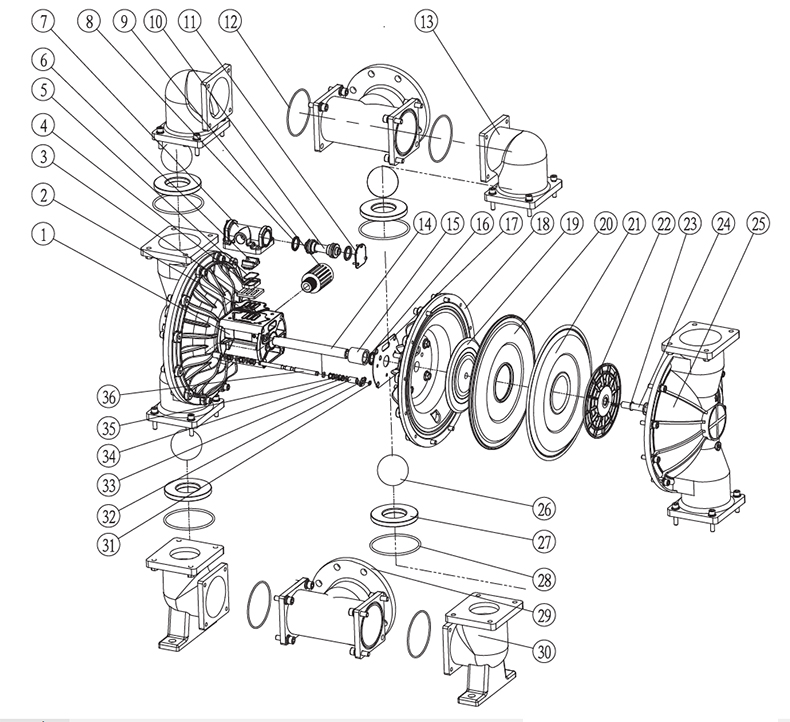 7 8 9 10 11 12 13
6
5
4
3
2
1
14 15 16 17 18 19 20 21 22 23 24 25
36
35
34
33
32
31
26
27
28
29
30