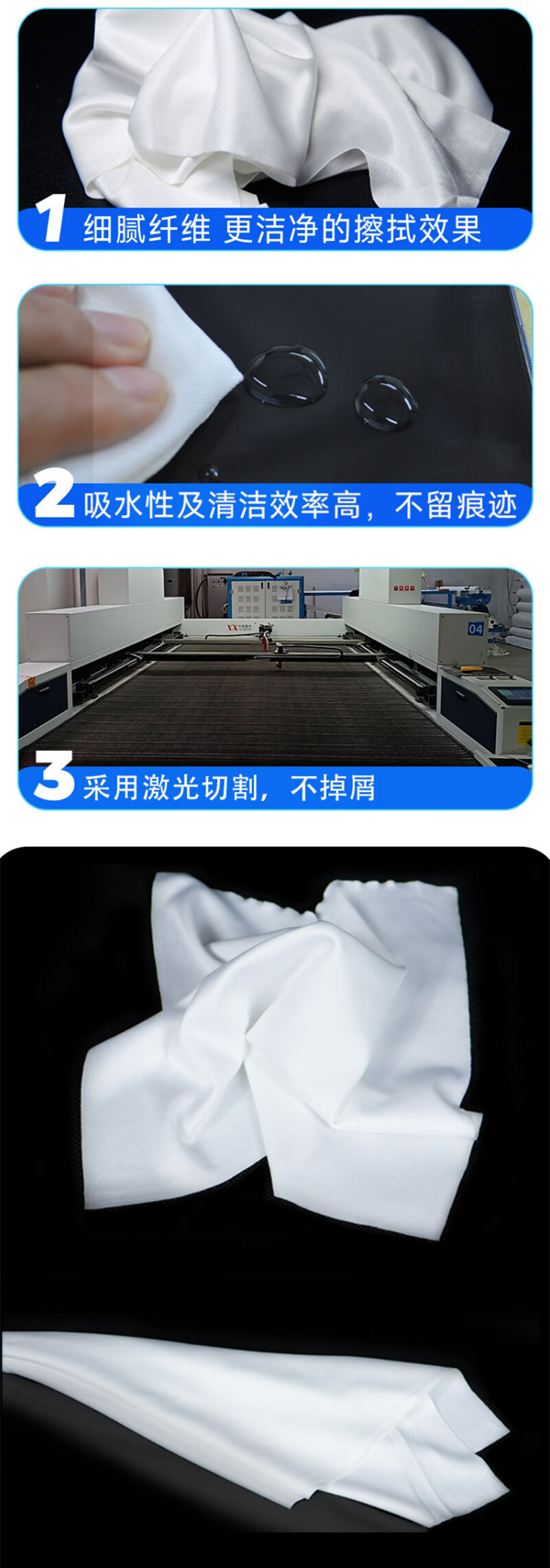 1 细腻纤维 更洁净的擦拭效果

2 吸水性及清洁效率高，不留痕迹

YX

04

3 采用激光切割，不掉屑