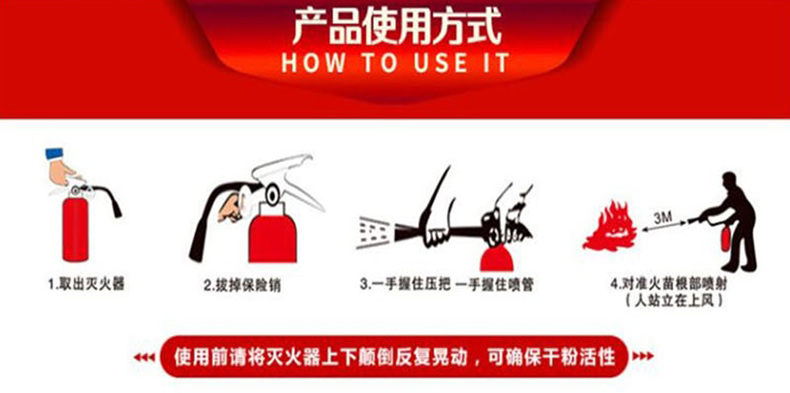 产品使用方式
HOW TO USE IT

1.取出灭火器

2.拔掉保险销

3.一手握住压把 一手握住喷管

3M

4.对准火苗根部喷射
（人站立在上风）

使用前请将灭火器上下颠倒反复晃动，可确保干粉活性