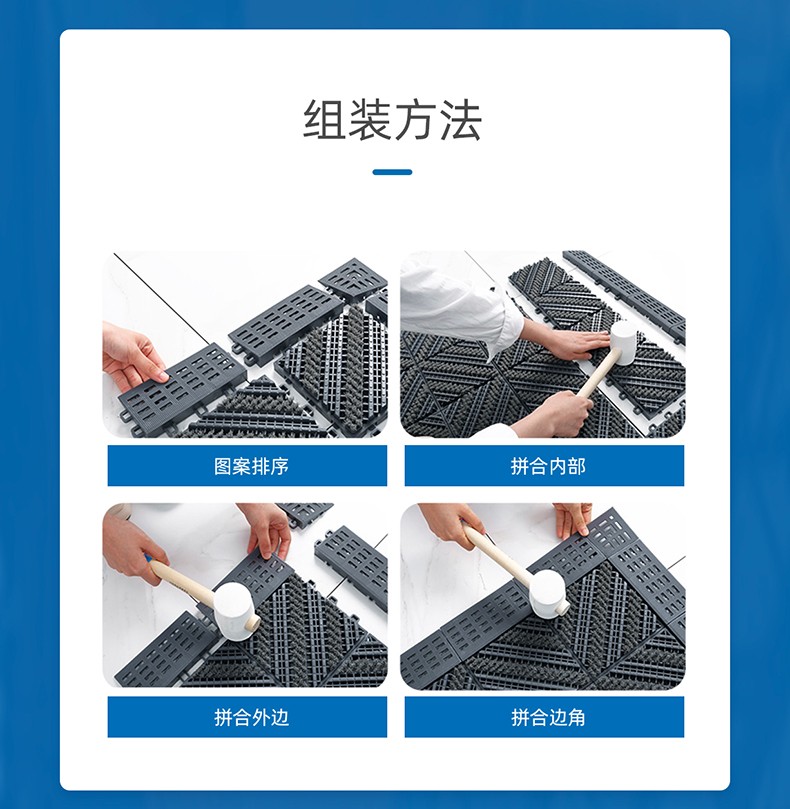 组装方法

图案排序

拼合内部

拼合外边

拼合边角