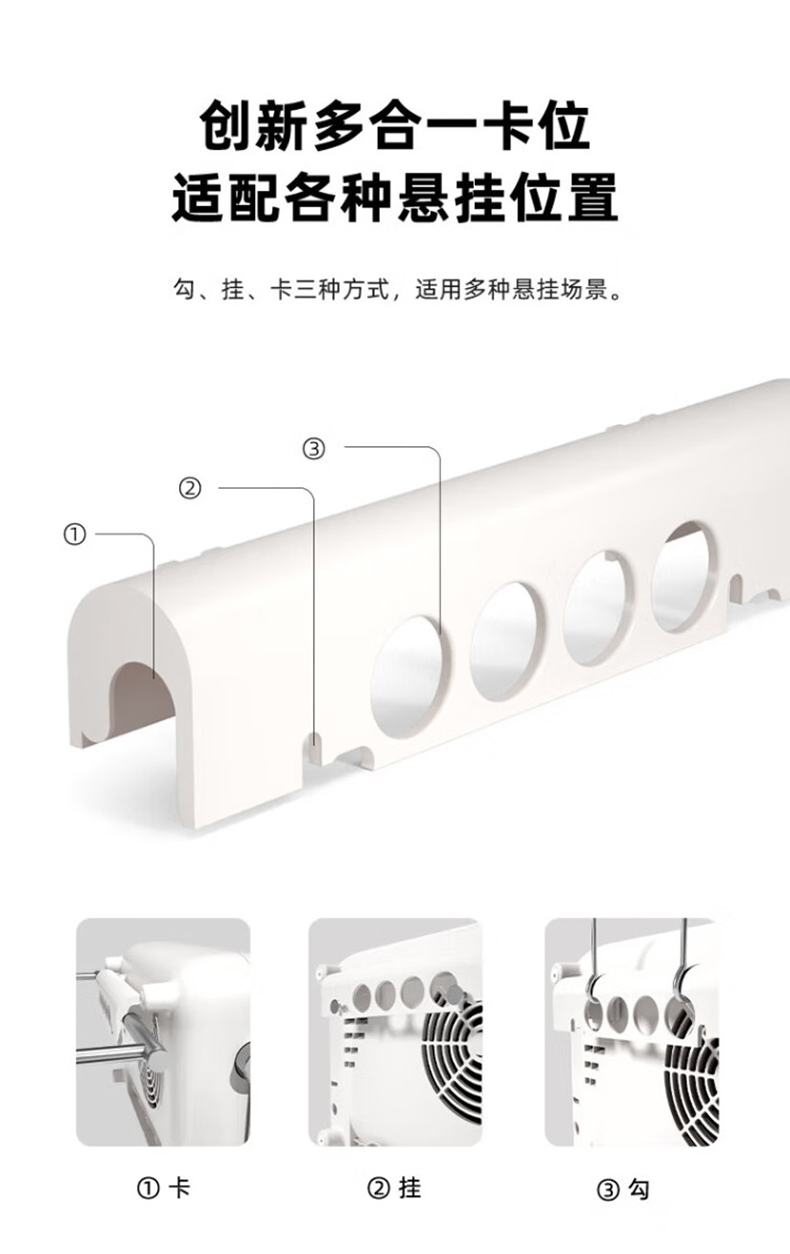 创新多合一卡位
适配各种悬挂位置

勾、挂、卡三种方式，适用多种悬挂场景。

③

②

①

① 卡

② 挂

③ 勾