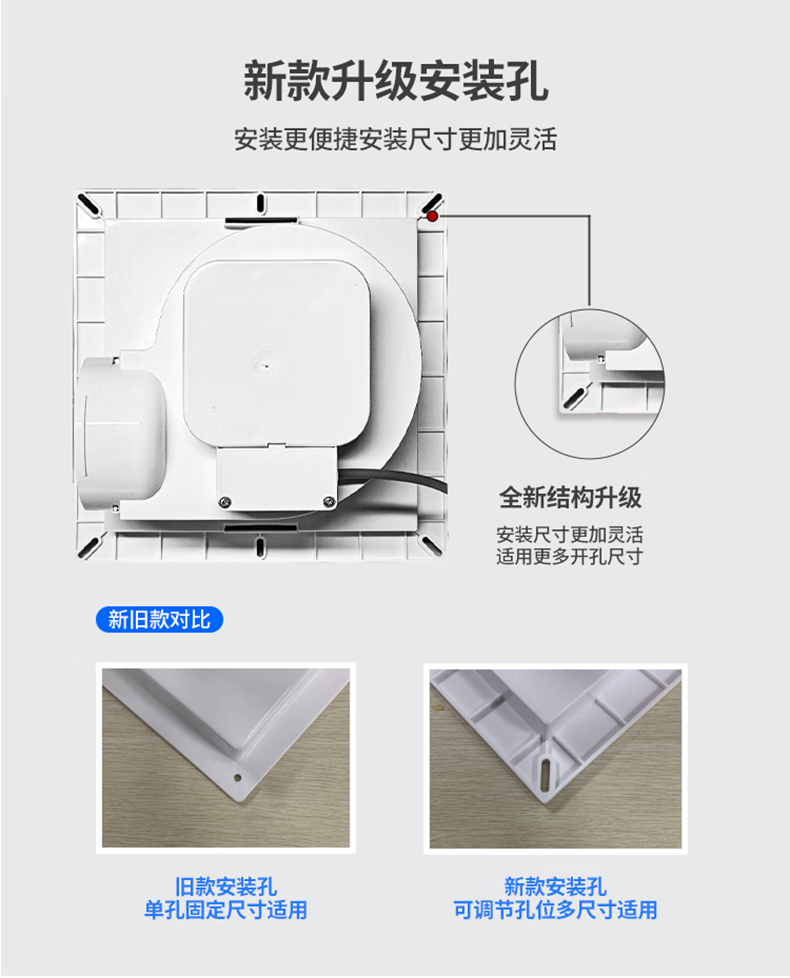 新款升级安装孔

安装更便捷安装尺寸更加灵活

全新结构升级

安装尺寸更加灵活
适用更多开孔尺寸

新旧款对比

旧款安装孔
单孔固定尺寸适用

新款安装孔
可调节孔位多尺寸适用