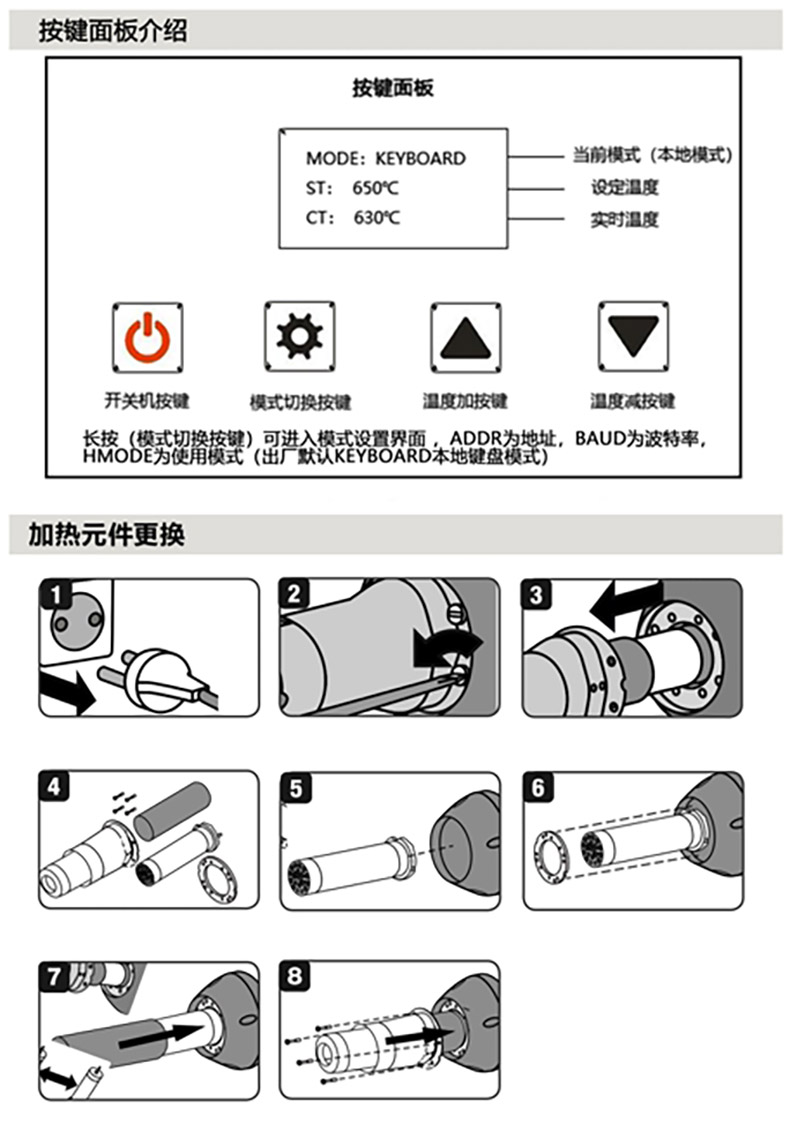 按键面板介绍

按键面板

MODE: KEYBOARD
ST: 650℃
CT: 630℃

当前模式（本地模式）
设定温度
实时温度

开关机按键
模式切换按键
温度加按键
温度减按键

长按（模式切换按键）可进入模式设置界面，ADDR为地址，BAUD为波特率，HMODE为使用模式（出厂默认KEYBOARD本地键盘模式）

加热元件更换

1
2
3
4
5
6
7
8