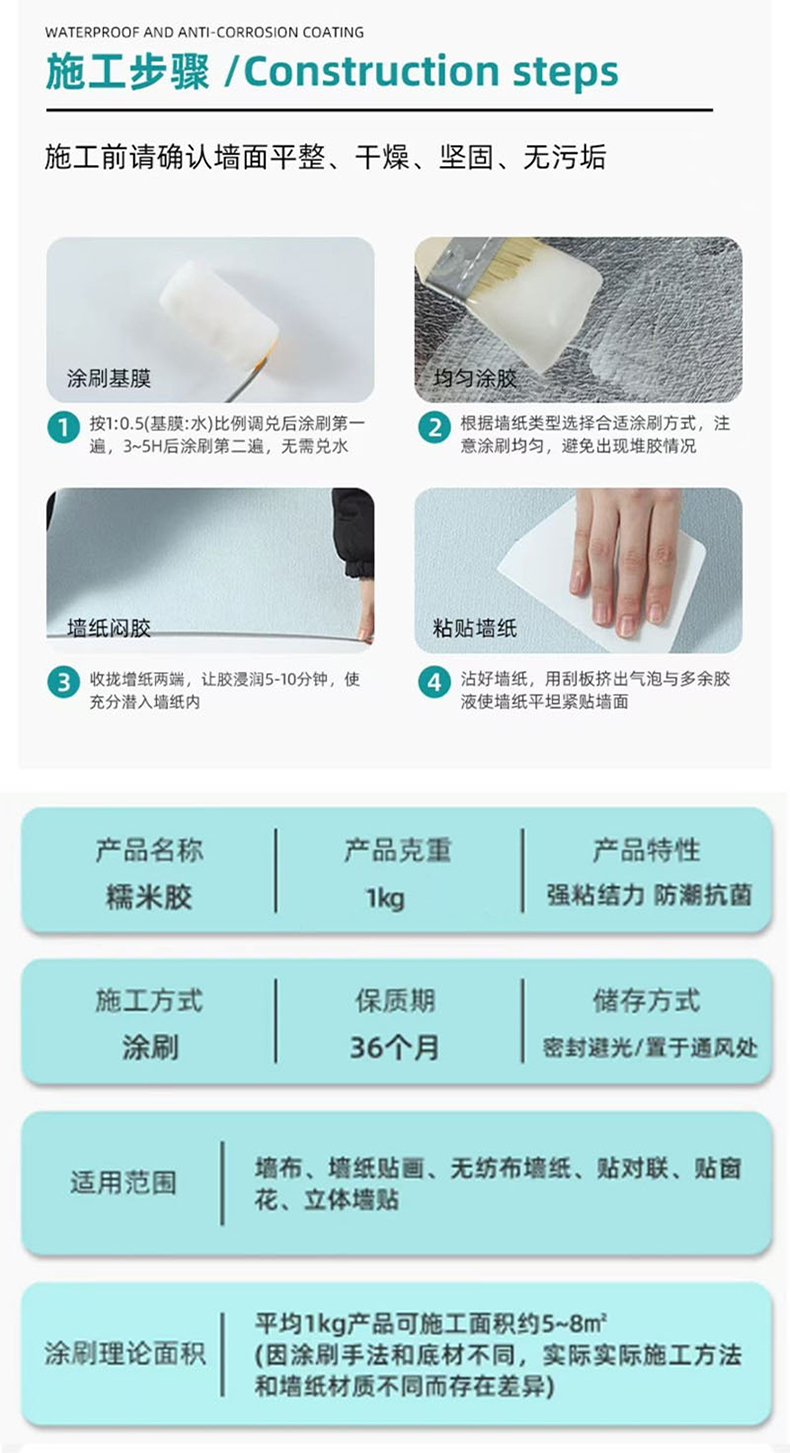 WATERPROOF AND ANTI-CORROSION COATING

施工步骤 /Construction steps

施工前请确认墙面平整、干燥、坚固、无污垢

涂刷基膜

1 按1:0.5(基膜:水)比例调兑后涂刷第一遍，3~5H后涂刷第二遍，无需兑水

均匀涂胶

2 根据墙纸类型选择合适涂刷方式，注意涂刷均匀，避免出现堆胶情况

墙纸闷胶

3 收拢增纸两端，让胶浸润5-10分钟，使充分潜入墙纸内

粘贴墙纸

4 沾好墙纸，用刮板挤出气泡与多余胶液使墙纸平坦紧贴墙面

| 产品名称 | 产品克重 | 产品特性 |
|---|---|---|
| 糯米胶 | 1kg | 强粘结力 防潮抗菌 |

| 施工方式 | 保质期 | 储存方式 |
|---|---|---|
| 涂刷 | 36个月 | 密封避光/置于通风处 |

| 适用范围 | 墙布、墙纸贴画、无纺布墙纸、贴对联、贴窗花、立体墙贴 |
|---|---|

| 涂刷理论面积 | 平均1kg产品可施工面积约5~8㎡ (因涂刷手法和底材不同，实际实际施工方法和墙纸材质不同而存在差异) |
|---|---|