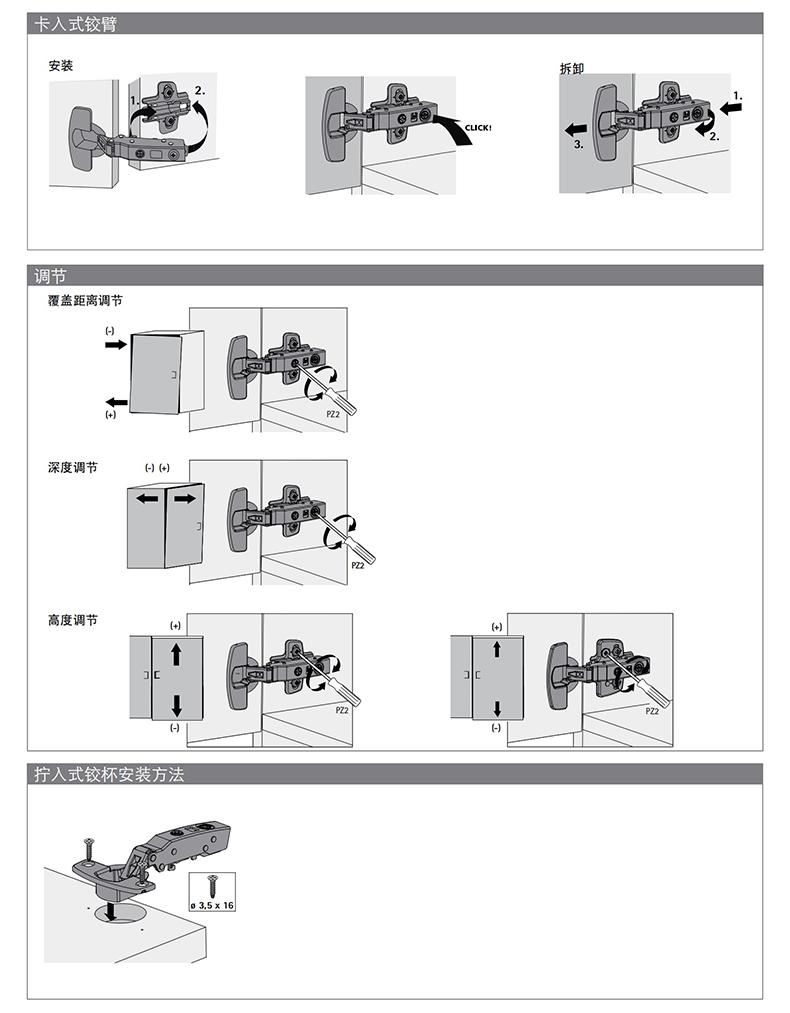 卡入式铰臂

安装

1.

2.

CLICK!

拆卸

1.

2.

3.

调节

覆盖距离调节

(-)

(+)

PZ2

深度调节

(-) (+)

PZ2

高度调节

(+)

(-)

PZ2

(+)

(-)

PZ2

拧入式铰杯安装方法

ø 3,5 x 16