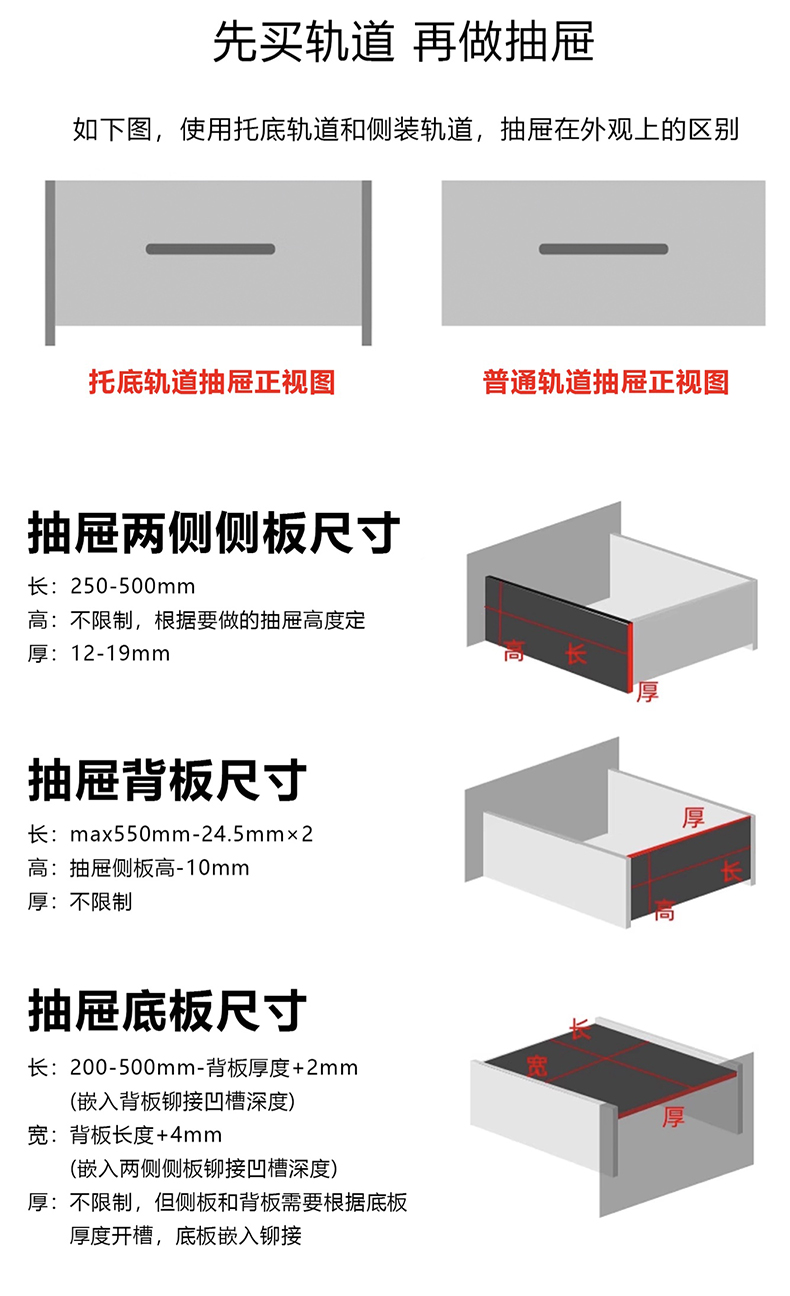 先买轨道 再做抽屉

如下图，使用托底轨道和侧装轨道，抽屉在外观上的区别

托底轨道抽屉正视图

普通轨道抽屉正视图

抽屉两侧侧板尺寸

长：250-500mm
高：不限制，根据要做的抽屉高度定
厚：12-19mm

高 长 厚

抽屉背板尺寸

长：max550mm-24.5mm×2
高：抽屉侧板高-10mm
厚：不限制

厚 长 高

抽屉底板尺寸

长：200-500mm-背板厚度+2mm
(嵌入背板铆接凹槽深度)
宽：背板长度+4mm
(嵌入两侧侧板铆接凹槽深度)
厚：不限制，但侧板和背板需要根据底板厚度开槽，底板嵌入铆接

长 宽 厚